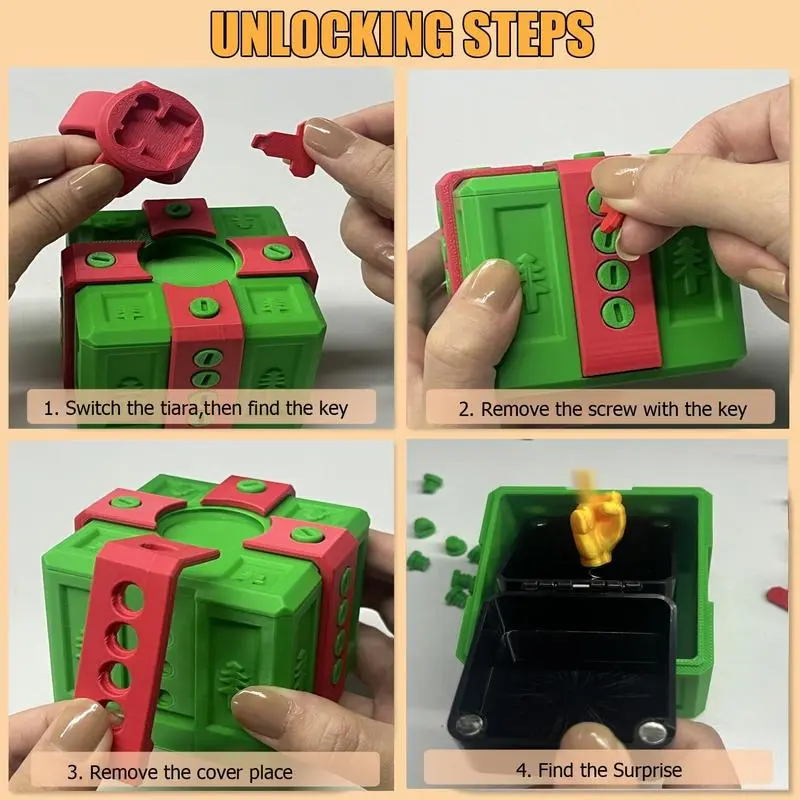 UNLOCKING STEPS

1. Switch the tiara,then find the key

2. Remove the screw with the key

3. Remove the cover place

4. Find the Surprise