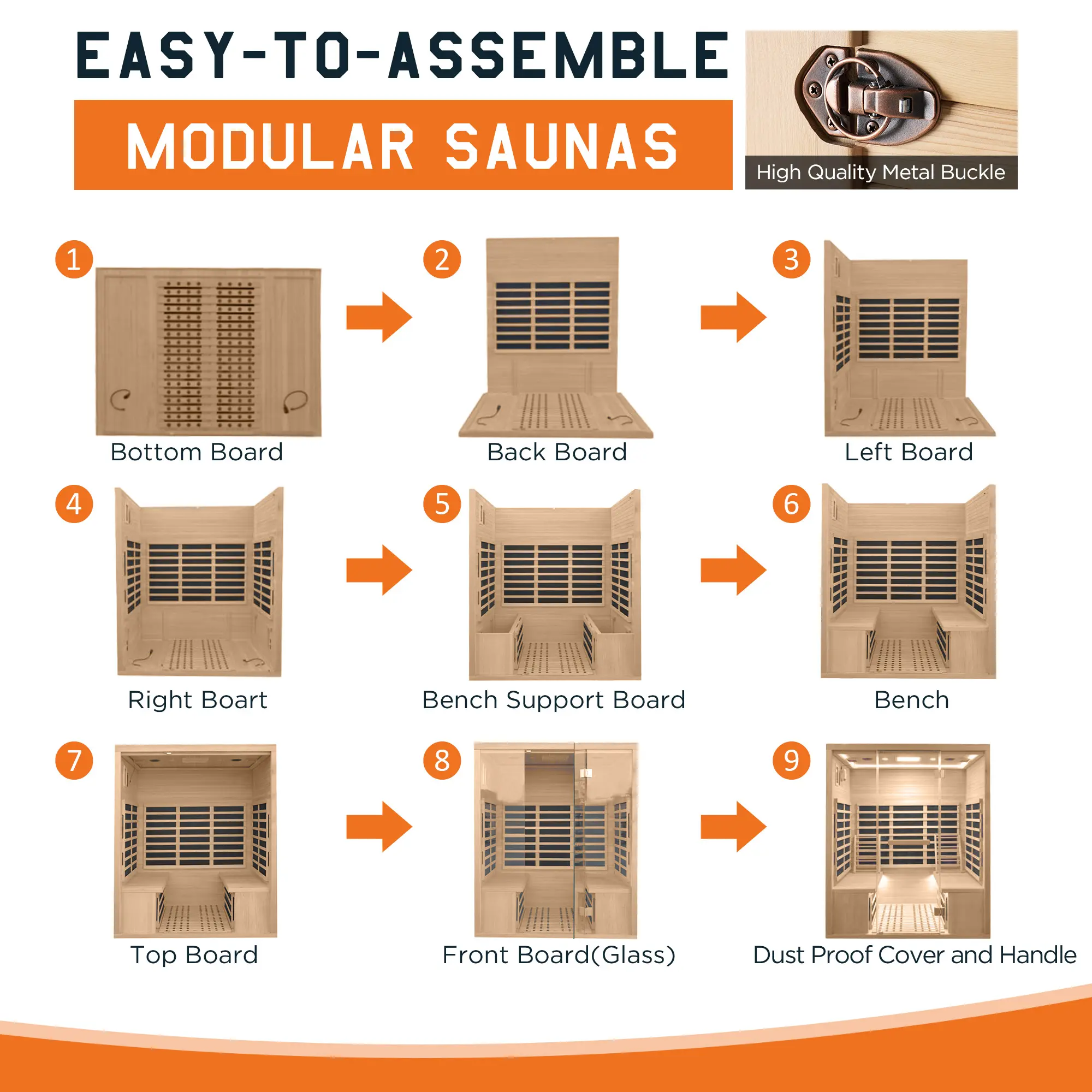 EASY-TO-ASSEMBLE

MODULAR SAUNAS

High Quality Metal Buckle

1

Bottom Board

2

Back Board

3

Left Board

4

Right Boart

5

Bench Support Board

6

Bench

7

Top Board

8

Front Board(Glass)

9

Dust Proof Cover and Handle