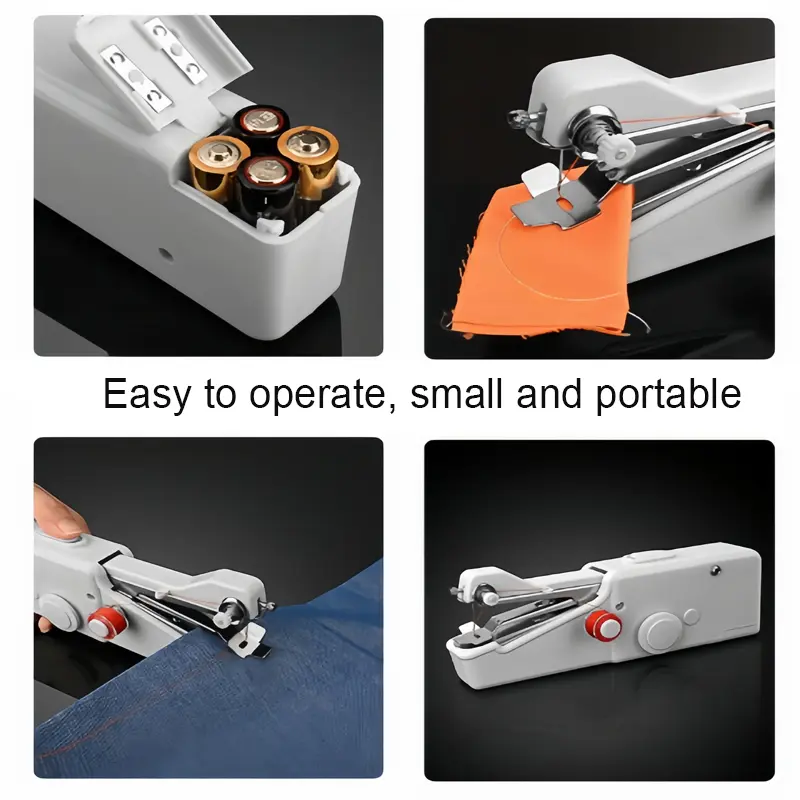 Easy to operate, small and portable