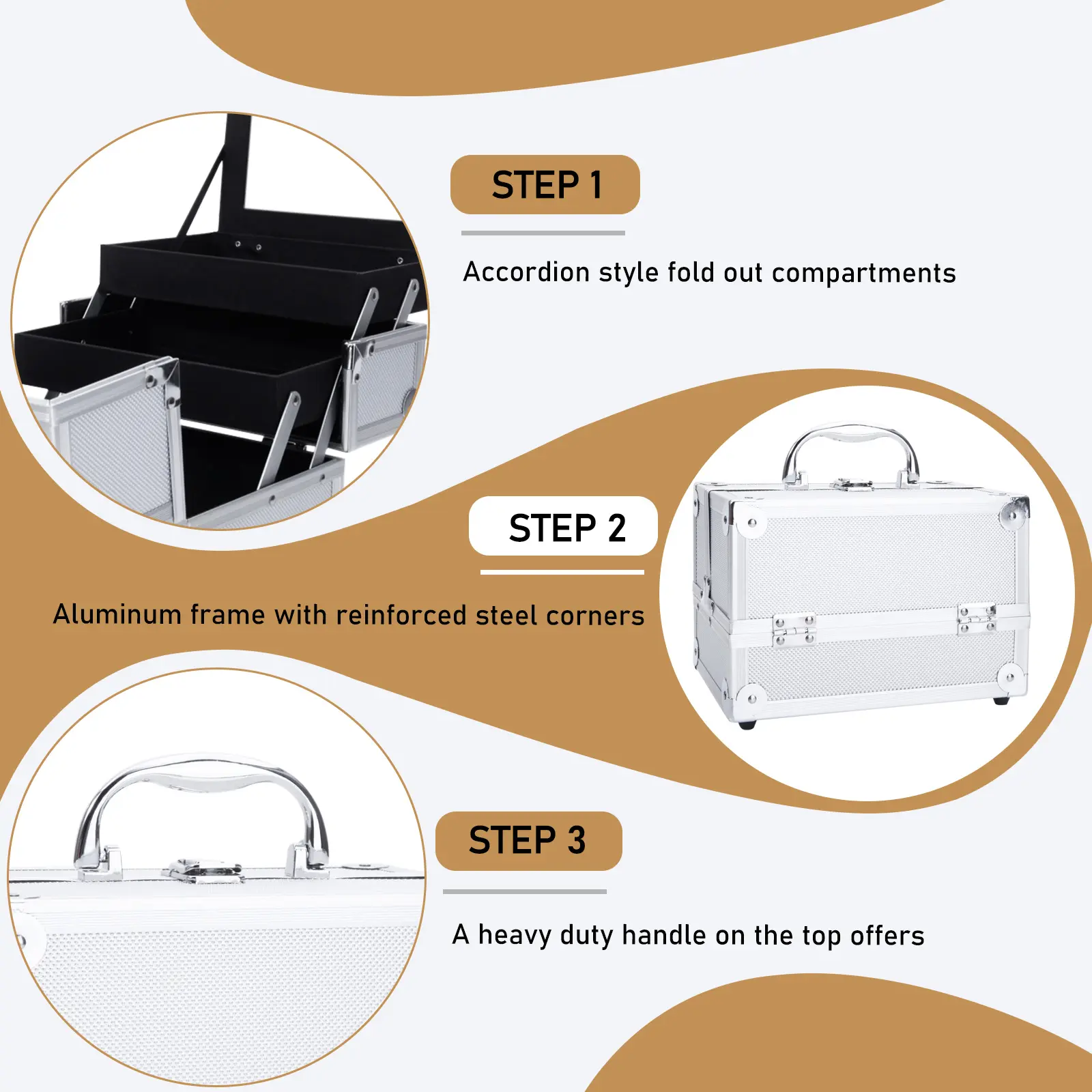 STEP 1

Accordion style fold out compartments

STEP 2

Aluminum frame with reinforced steel corners

STEP 3

A heavy duty handle on the top offers