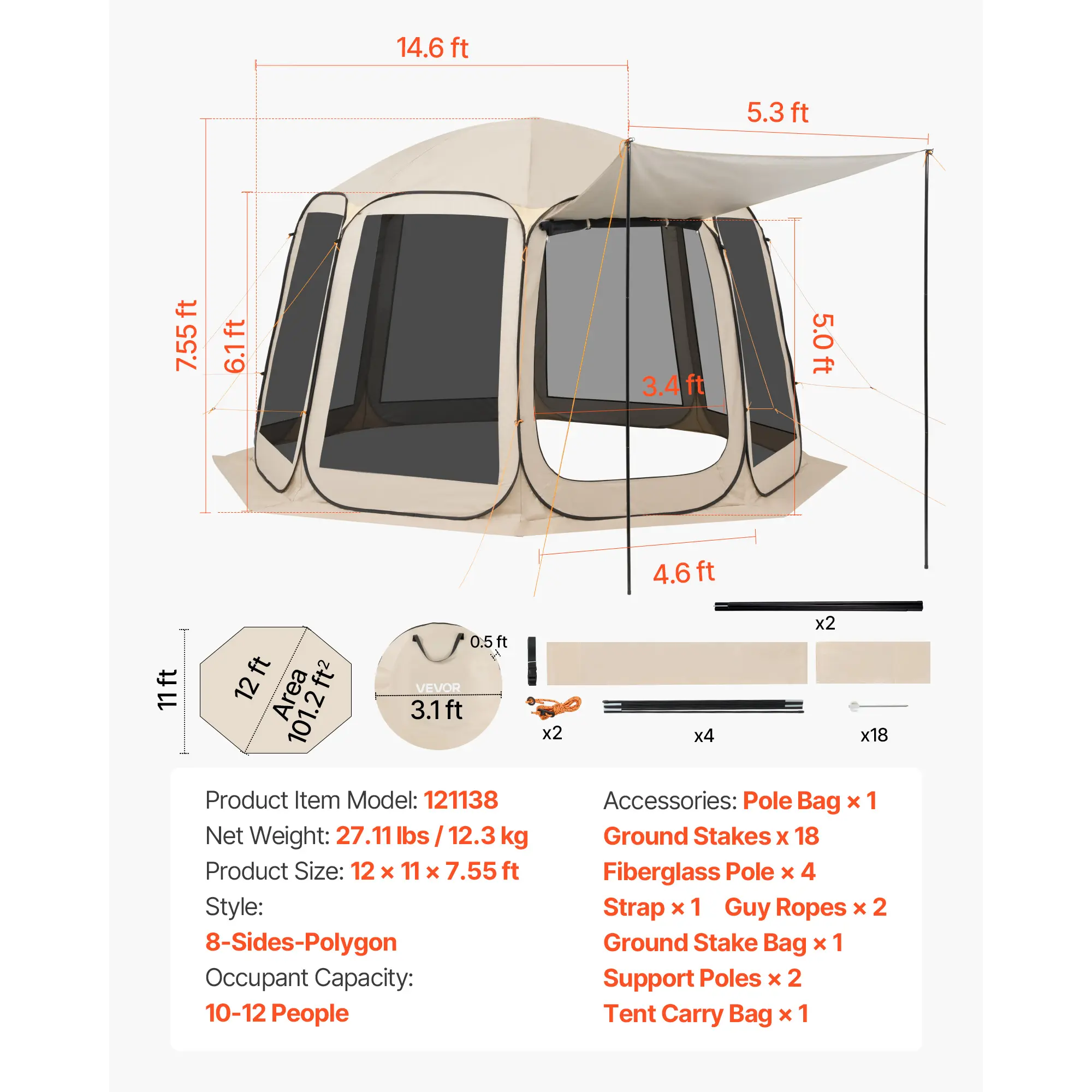 14.6 ft
5.3 ft
7.55 ft
6.1 ft
5.0 ft
3.4 ft
4.6 ft
x2
11 ft
12 ft
Area 101.2 ft$^2$
0.5 ft
VEVOR
3.1 ft
x2
x4
x18

Product Item Model: 121138
Net Weight: 27.11 lbs / 12.3 kg
Product Size: 12 × 11 × 7.55 ft
Style:
8-Sides-Polygon
Occupant Capacity:
10-12 People

Accessories: Pole Bag × 1
Ground Stakes x 18
Fiberglass Pole × 4
Strap × 1 Guy Ropes × 2
Ground Stake Bag × 1
Support Poles × 2
Tent Carry Bag × 1