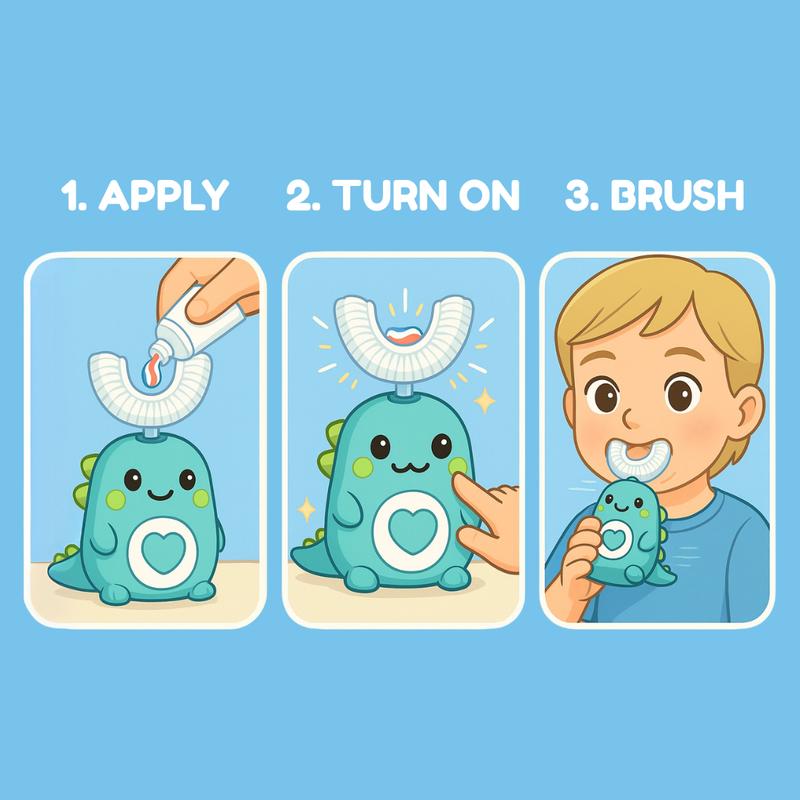 1. APPLY 2. TURN ON 3. BRUSH