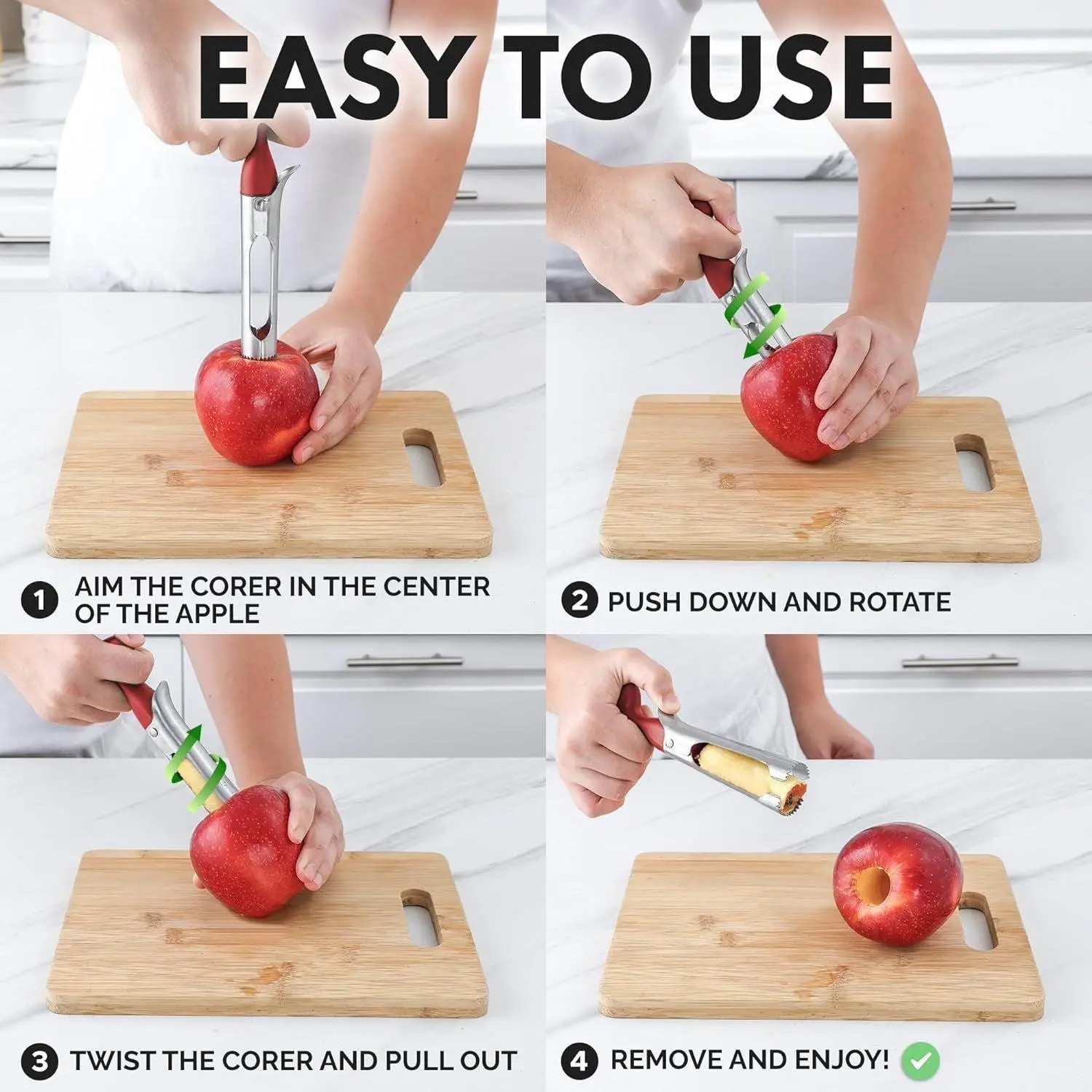 EASY TO USE

1 AIM THE CORER IN THE CENTER OF THE APPLE

2 PUSH DOWN AND ROTATE

3 TWIST THE CORER AND PULL OUT

4 REMOVE AND ENJOY!