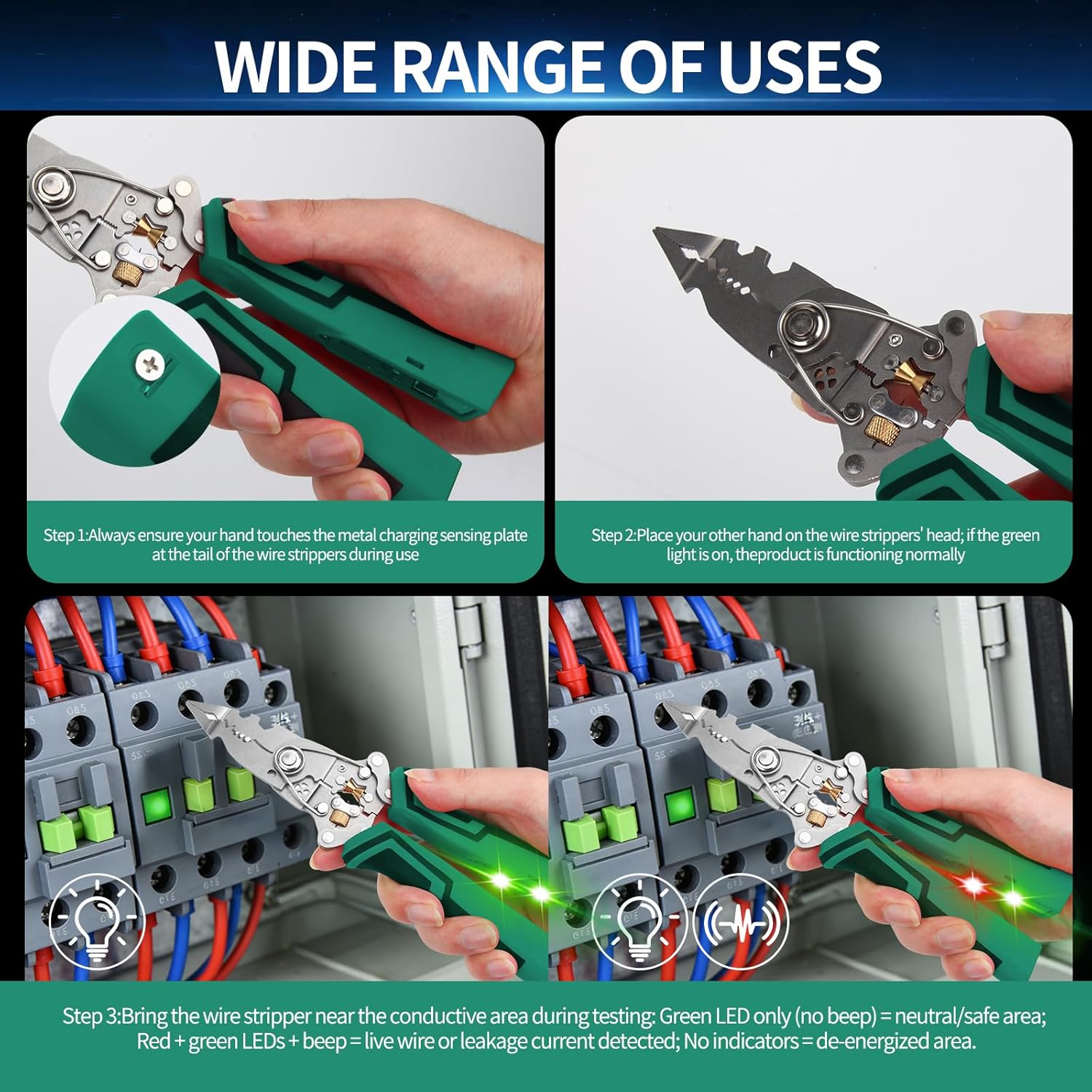 WIDE RANGE OF USES

Step 1:Always ensure your hand touches the metal charging sensing plate at the tail of the wire strippers during use

Step 2:Place your other hand on the wire strippers' head; if the green light is on, theproduct is functioning normally

Step 3:Bring the wire stripper near the conductive area during testing: Green LED only (no beep) = neutral/safe area; Red + green LEDs + beep = live wire or leakage current detected; No indicators = de-energized area.