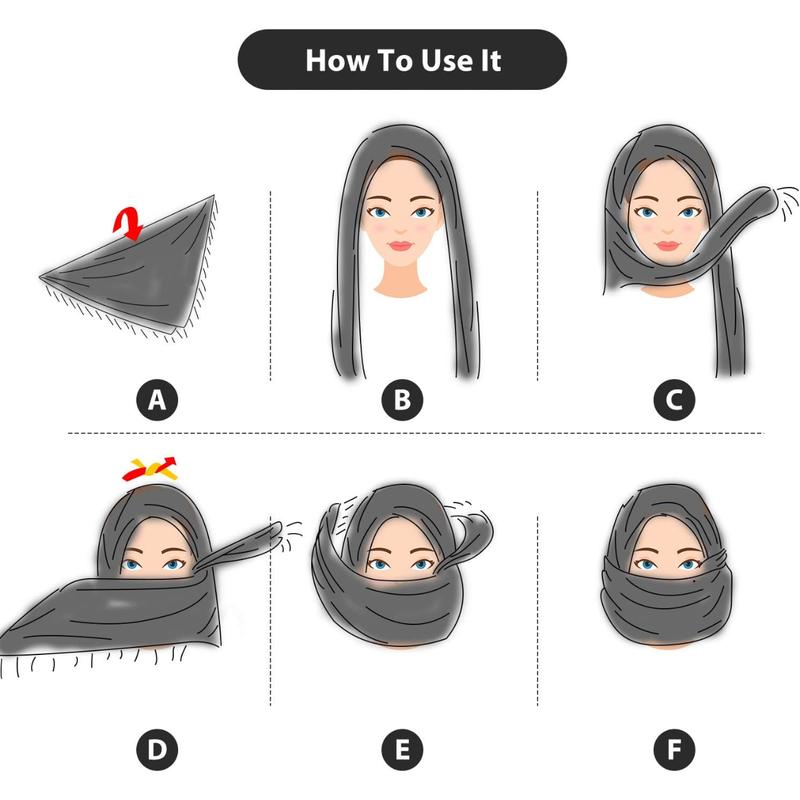 How To Use It

A

B

C

D

E

F