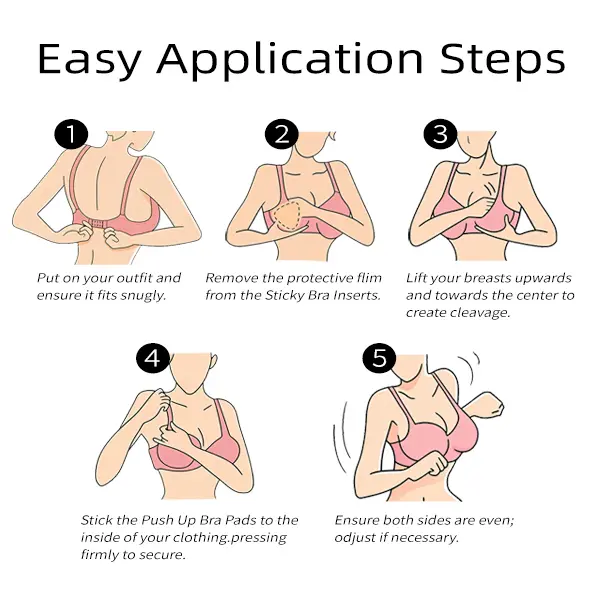 Easy Application Steps

1

Put on your outfit and ensure it fits snugly.

2

Remove the protective flim from the Sticky Bra Inserts.

3

Lift your breasts upwards and towards the center to create cleavage.

4

Stick the Push Up Bra Pads to the inside of your clothing.pressing firmly to secure.

5

Ensure both sides are even; odjust if necessary.