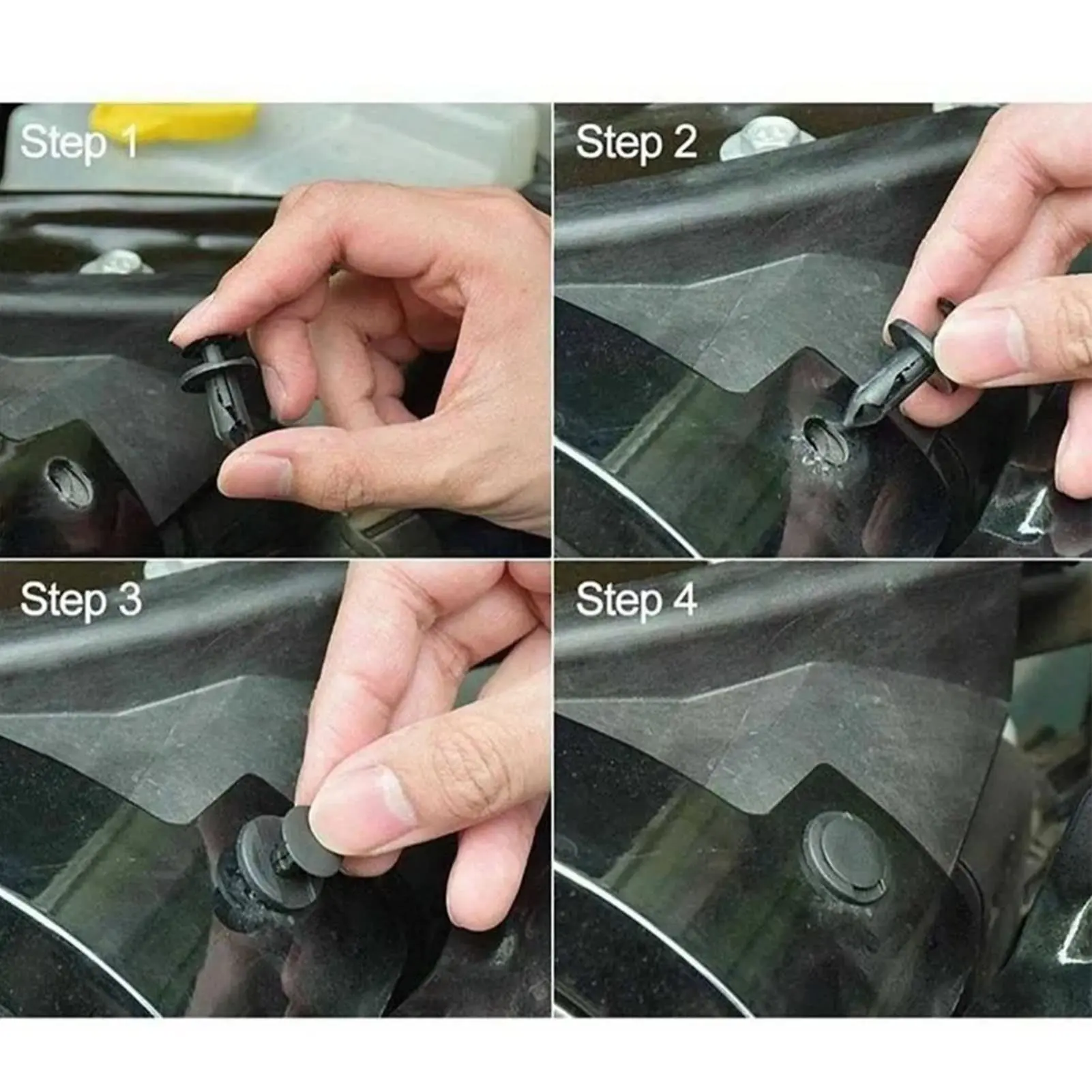 Step 1

Step 2

Step 3

Step 4