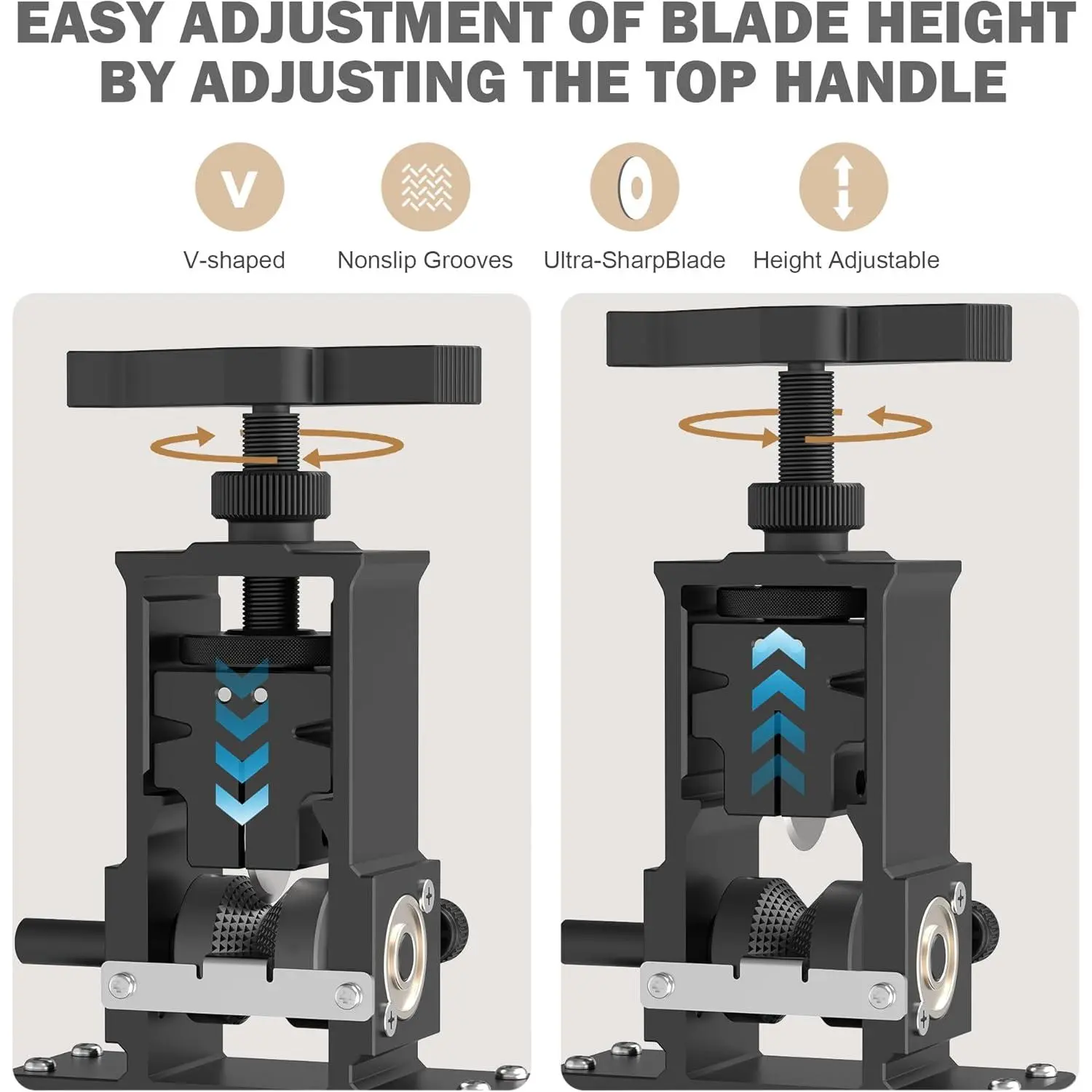 EASY ADJUSTMENT OF BLADE HEIGHT BY ADJUSTING THE TOP HANDLE

V

V-shaped

Nonslip Grooves

Ultra-SharpBlade

Height Adjustable