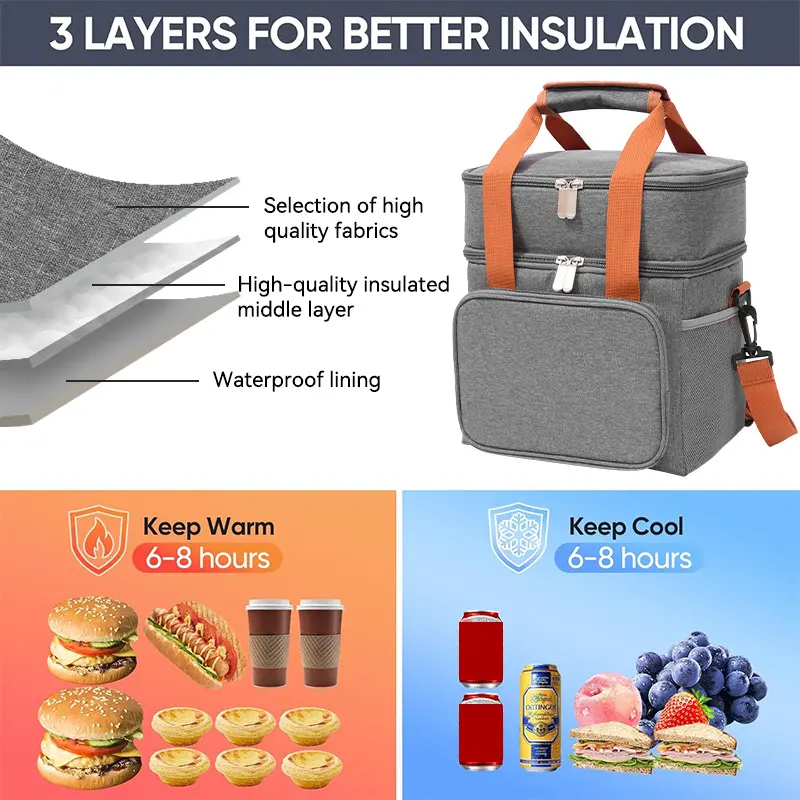 3 LAYERS FOR BETTER INSULATION

Selection of high quality fabrics

High-quality insulated middle layer

Waterproof lining

Keep Warm
6-8 hours

Keep Cool
6-8 hours

OETTINGER