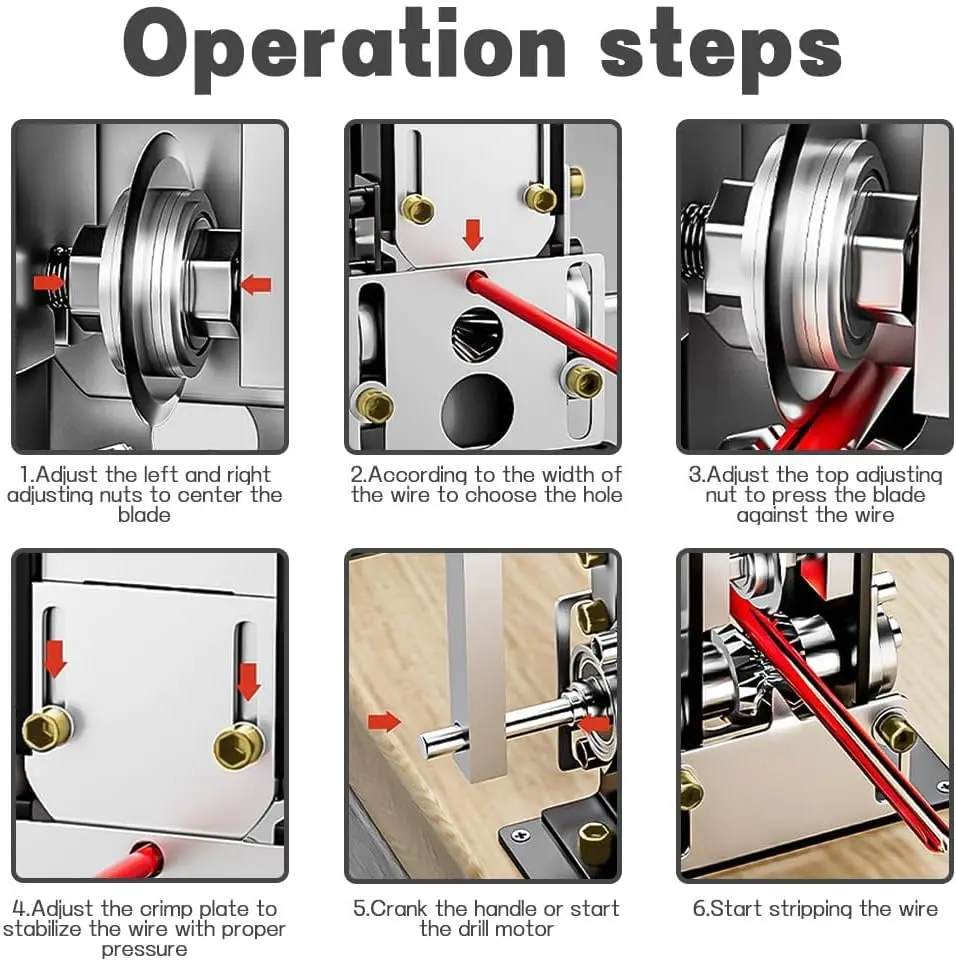 Operation steps

1.Adjust the left and right adjusting nuts to center the blade

2.According to the width of the wire to choose the hole

3.Adjust the top adjusting nut to press the blade against the wire

4.Adjust the crimp plate to stabilize the wire with proper pressure

5.Crank the handle or start the drill motor

6.Start stripping the wire