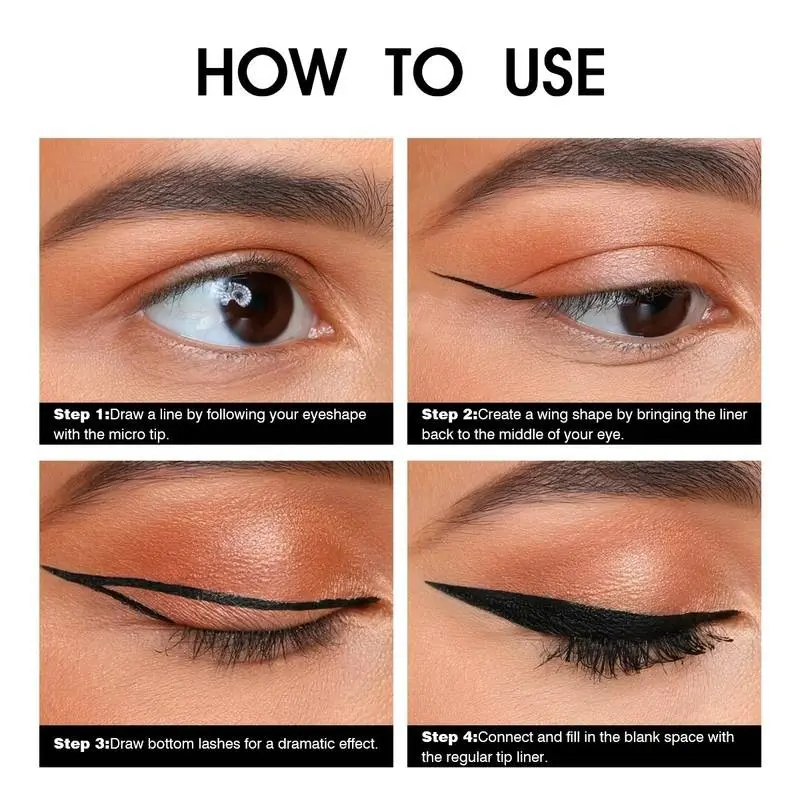 HOW TO USE

Step 1:Draw a line by following your eyeshape with the micro tip.

Step 2:Create a wing shape by bringing the liner back to the middle of your eye.

Step 3:Draw bottom lashes for a dramatic effect.

Step 4:Connect and fill in the blank space with the regular tip liner.