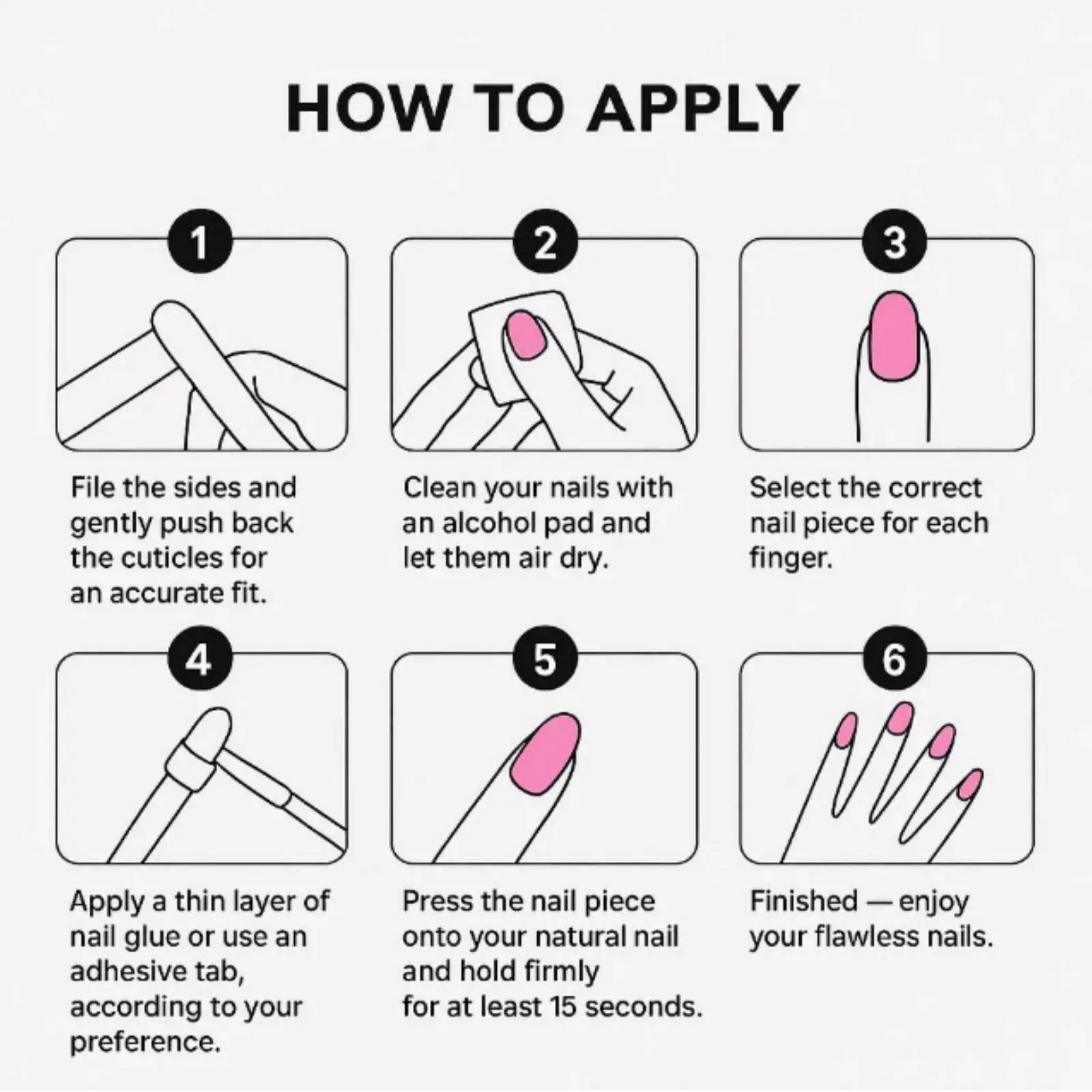 HOW TO APPLY

1

File the sides and gently push back the cuticles for an accurate fit.

2

Clean your nails with an alcohol pad and let them air dry.

3

Select the correct nail piece for each finger.

4

Apply a thin layer of nail glue or use an adhesive tab, according to your preference.

5

Press the nail piece onto your natural nail and hold firmly for at least 15 seconds.

6

Finished — enjoy your flawless nails.