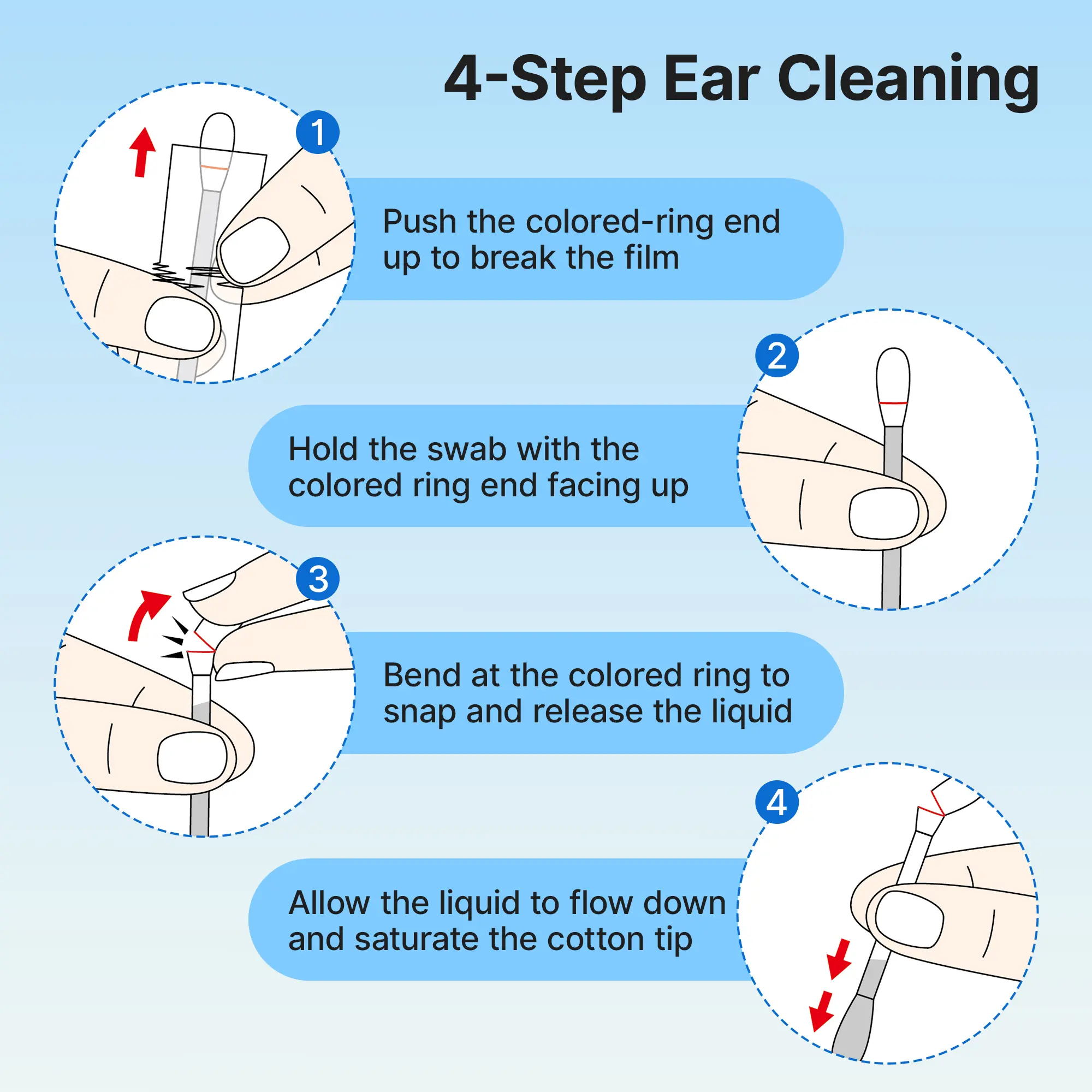 4-Step Ear Cleaning

1

Push the colored-ring end up to break the film

2

Hold the swab with the colored ring end facing up

3

Bend at the colored ring to snap and release the liquid

4

Allow the liquid to flow down and saturate the cotton tip