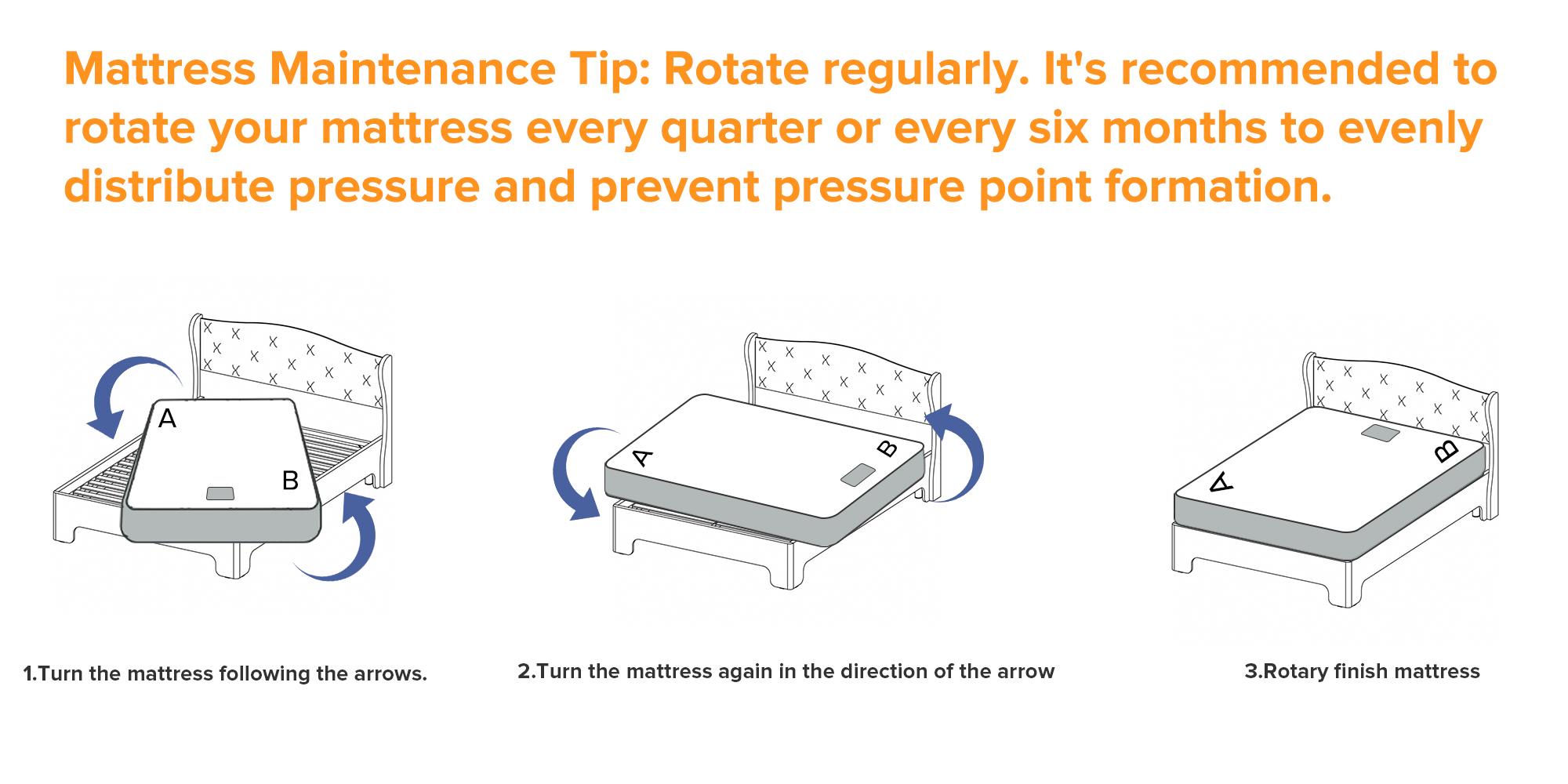 Mattress Maintenance Tip: Rotate regularly. It's recommended to rotate your mattress every quarter or every six months to evenly distribute pressure and prevent pressure point formation.

A

B

A

B

A

B

1.Turn the mattress following the arrows.

2.Turn the mattress again in the direction of the arrow

3.Rotary finish mattress