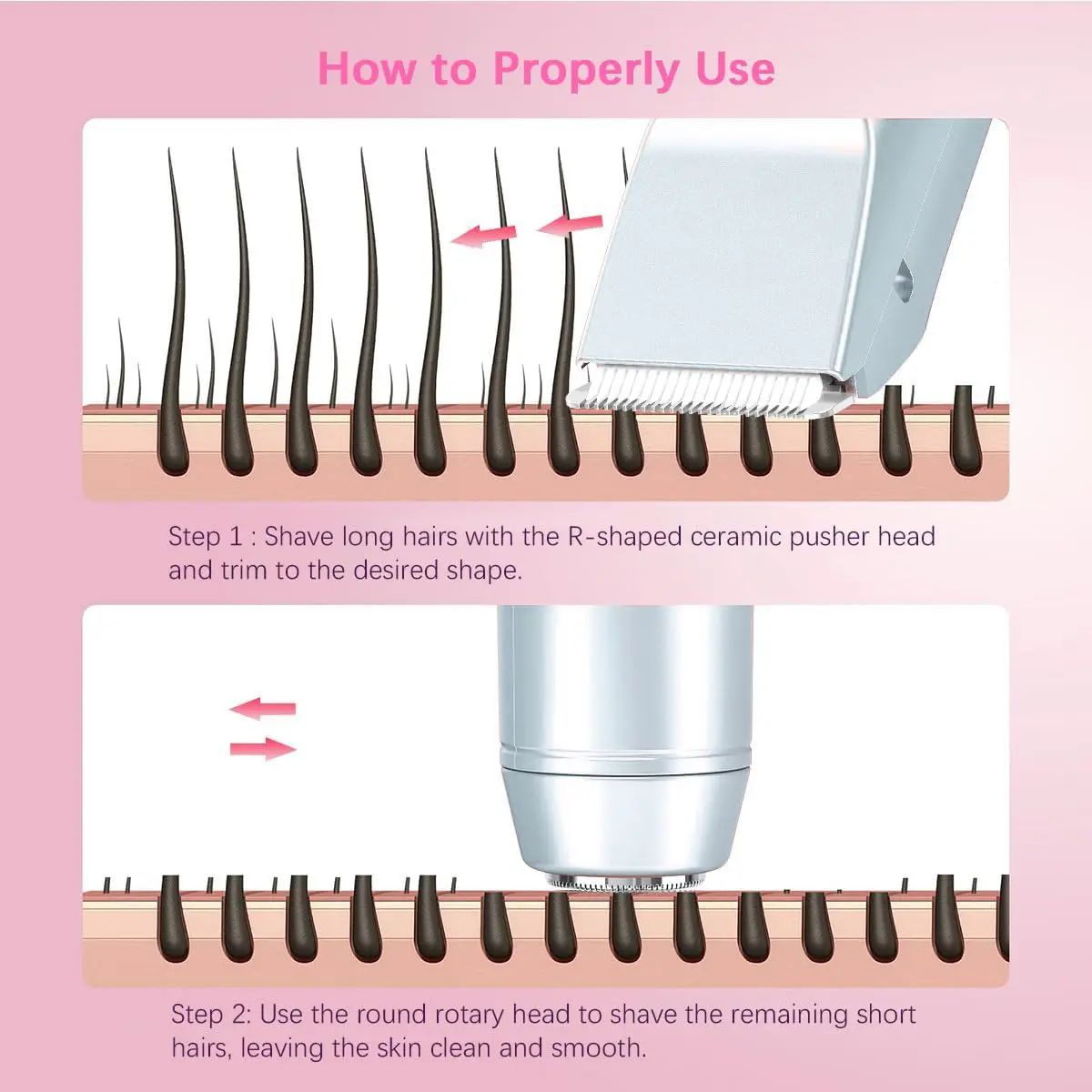 How to Properly Use

Step 1 : Shave long hairs with the R-shaped ceramic pusher head and trim to the desired shape.

Step 2: Use the round rotary head to shave the remaining short hairs, leaving the skin clean and smooth.