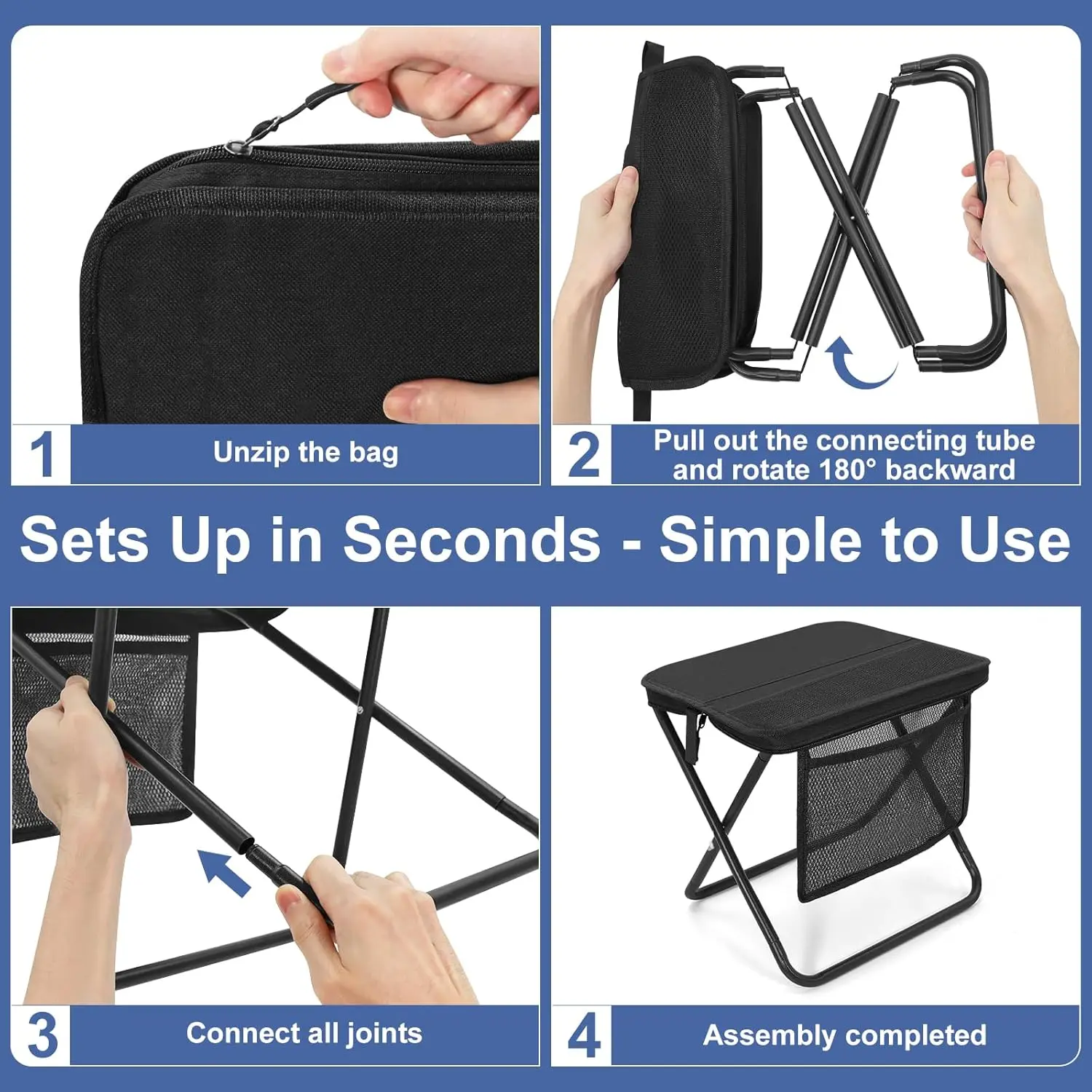 1 Unzip the bag

2 Pull out the connecting tube and rotate 180° backward

Sets Up in Seconds - Simple to Use

3 Connect all joints

4 Assembly completed