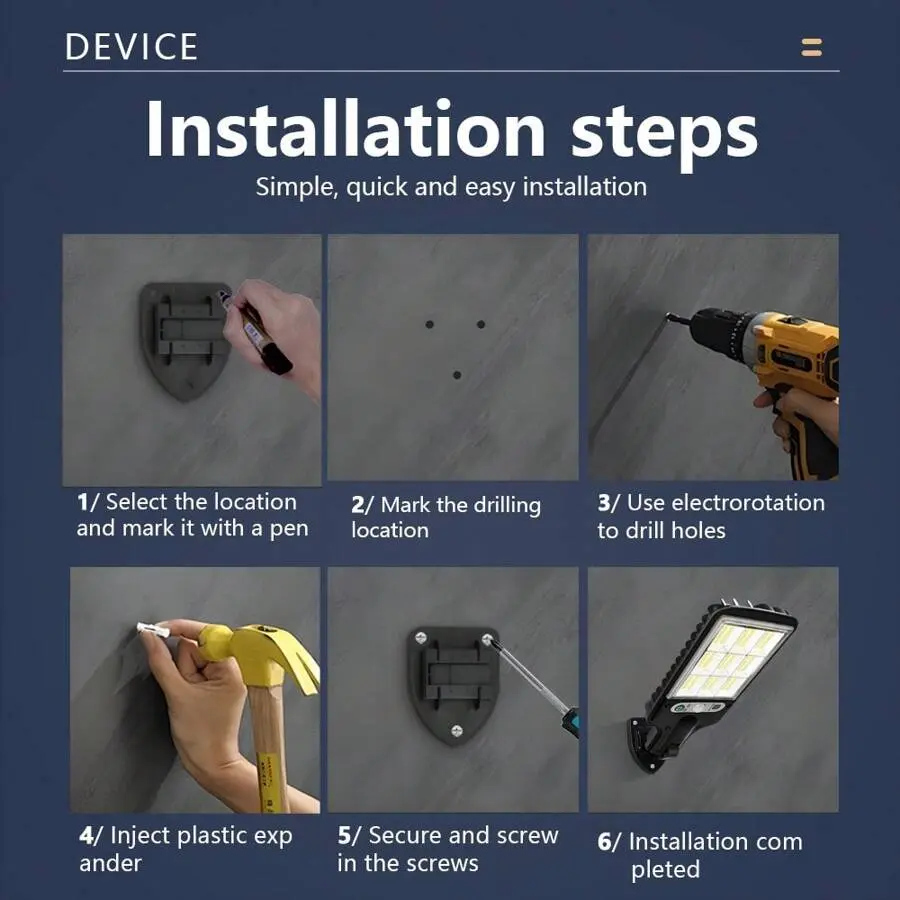 DEVICE

Installation steps

Simple, quick and easy installation

1/ Select the location and mark it with a pen

2/ Mark the drilling location

3/ Use electrorotation to drill holes

4/ Inject plastic exp ander

5/ Secure and screw in the screws

6/ Installation com pleted