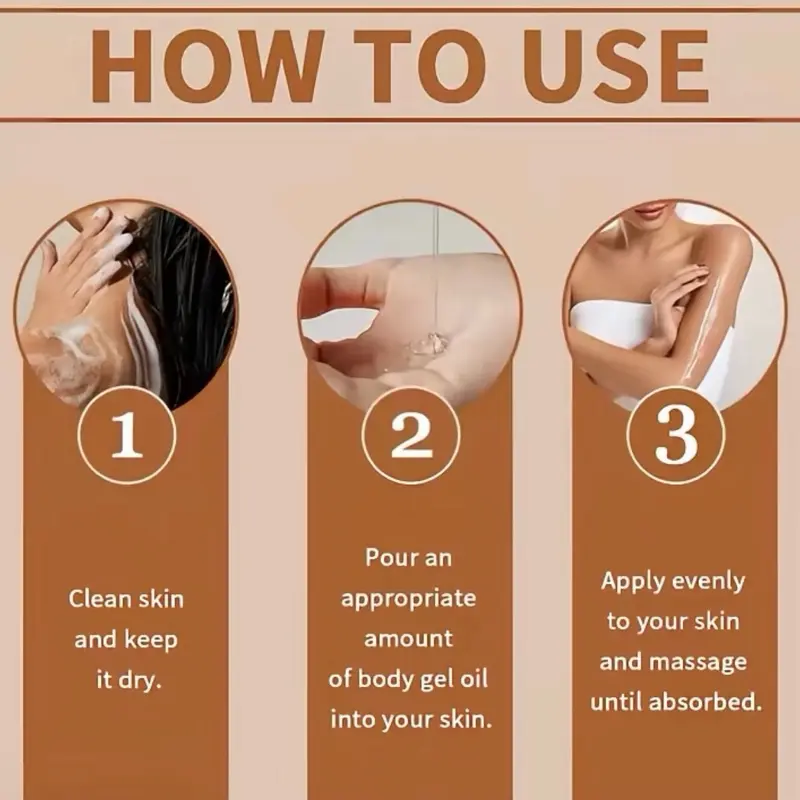 HOW TO USE

1

Clean skin and keep it dry.

2

Pour an appropriate amount of body gel oil into your skin.

3

Apply evenly to your skin and massage until absorbed.