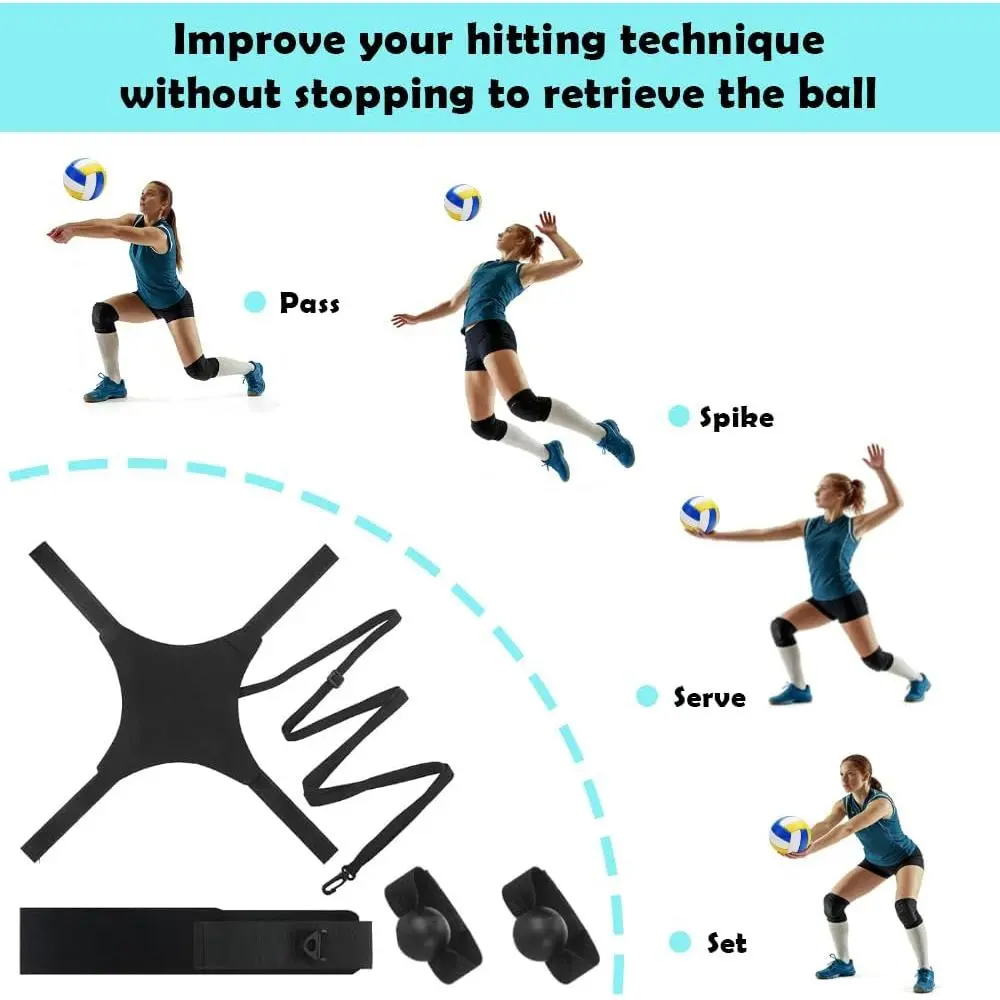 Improve your hitting technique without stopping to retrieve the ball

Pass

Spike

Serve

Set