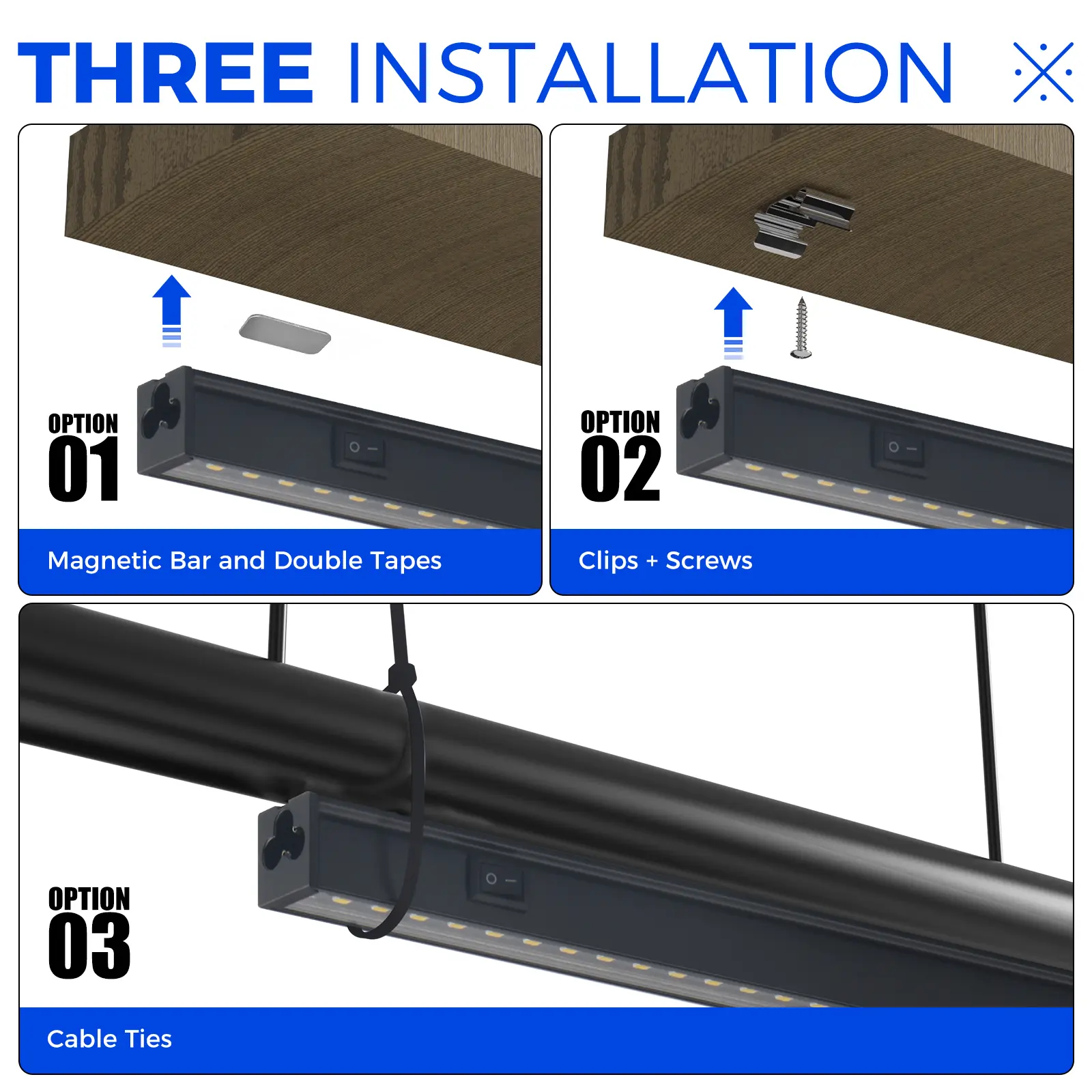 THREE INSTALLATION

OPTION 01

Magnetic Bar and Double Tapes

OPTION 02

Clips + Screws

OPTION 03

Cable Ties