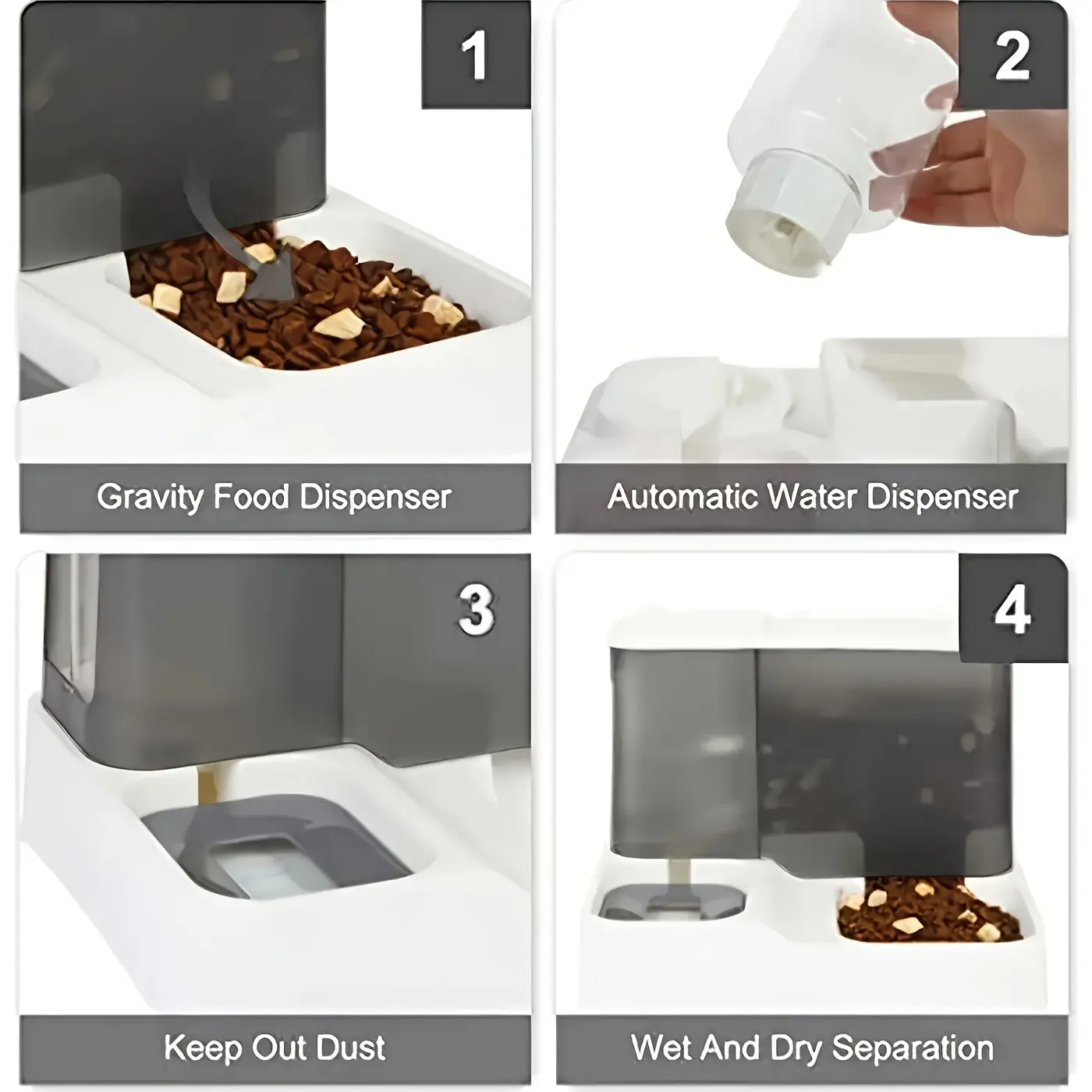 1

Gravity Food Dispenser

2

Automatic Water Dispenser

3

Keep Out Dust

4

Wet And Dry Separation