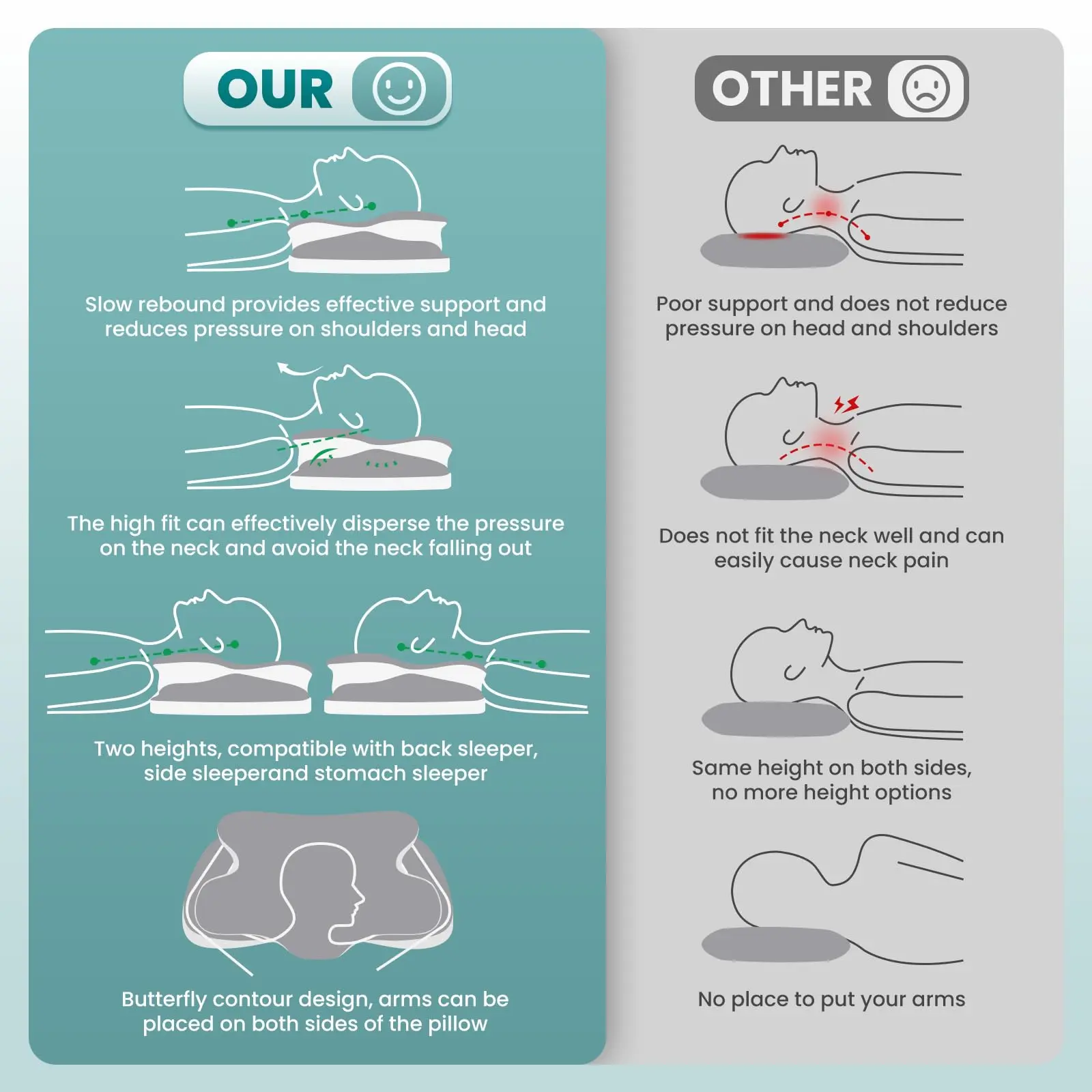 OUR

Slow rebound provides effective support and reduces pressure on shoulders and head

The high fit can effectively disperse the pressure on the neck and avoid the neck falling out

Two heights, compatible with back sleeper, side sleeperand stomach sleeper

Butterfly contour design, arms can be placed on both sides of the pillow

OTHER

Poor support and does not reduce pressure on head and shoulders

Does not fit the neck well and can easily cause neck pain

Same height on both sides, no more height options

No place to put your arms