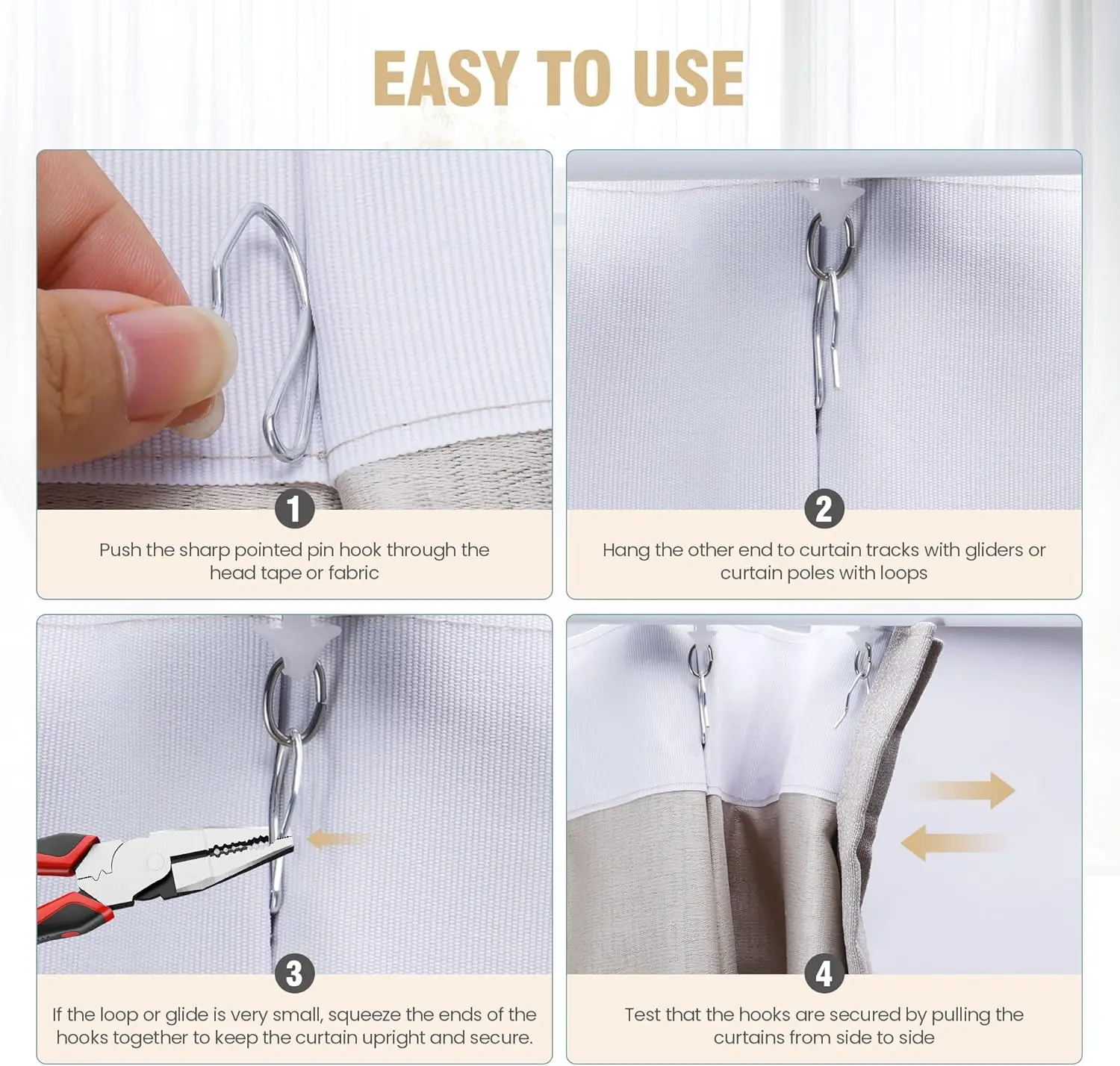 EASY TO USE

1

Push the sharp pointed pin hook through the head tape or fabric

2

Hang the other end to curtain tracks with gliders or curtain poles with loops

3

If the loop or glide is very small, squeeze the ends of the hooks together to keep the curtain upright and secure.

4

Test that the hooks are secured by pulling the curtains from side to side