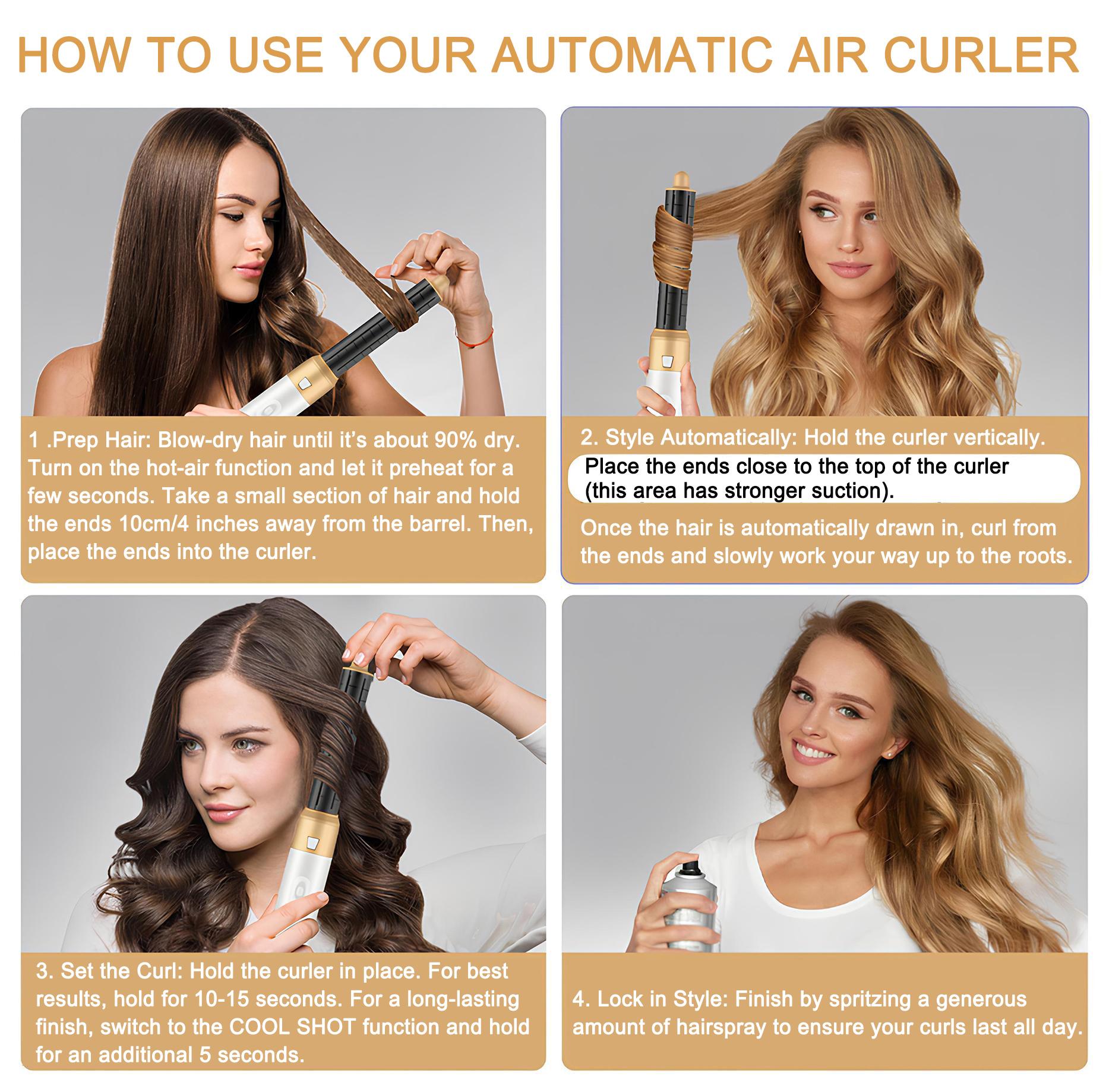 HOW TO USE YOUR AUTOMATIC AIR CURLER

1 .Prep Hair: Blow-dry hair until it's about 90% dry. Turn on the hot-air function and let it preheat for a few seconds. Take a small section of hair and hold the ends 10cm/4 inches away from the barrel. Then, place the ends into the curler.

2. Style Automatically: Hold the curler vertically.
Place the ends close to the top of the curler (this area has stronger suction).
Once the hair is automatically drawn in, curl from the ends and slowly work your way up to the roots.

3. Set the Curl: Hold the curler in place. For best results, hold for 10-15 seconds. For a long-lasting finish, switch to the COOL SHOT function and hold for an additional 5 seconds.

4. Lock in Style: Finish by spritzing a generous amount of hairspray to ensure your curls last all day.