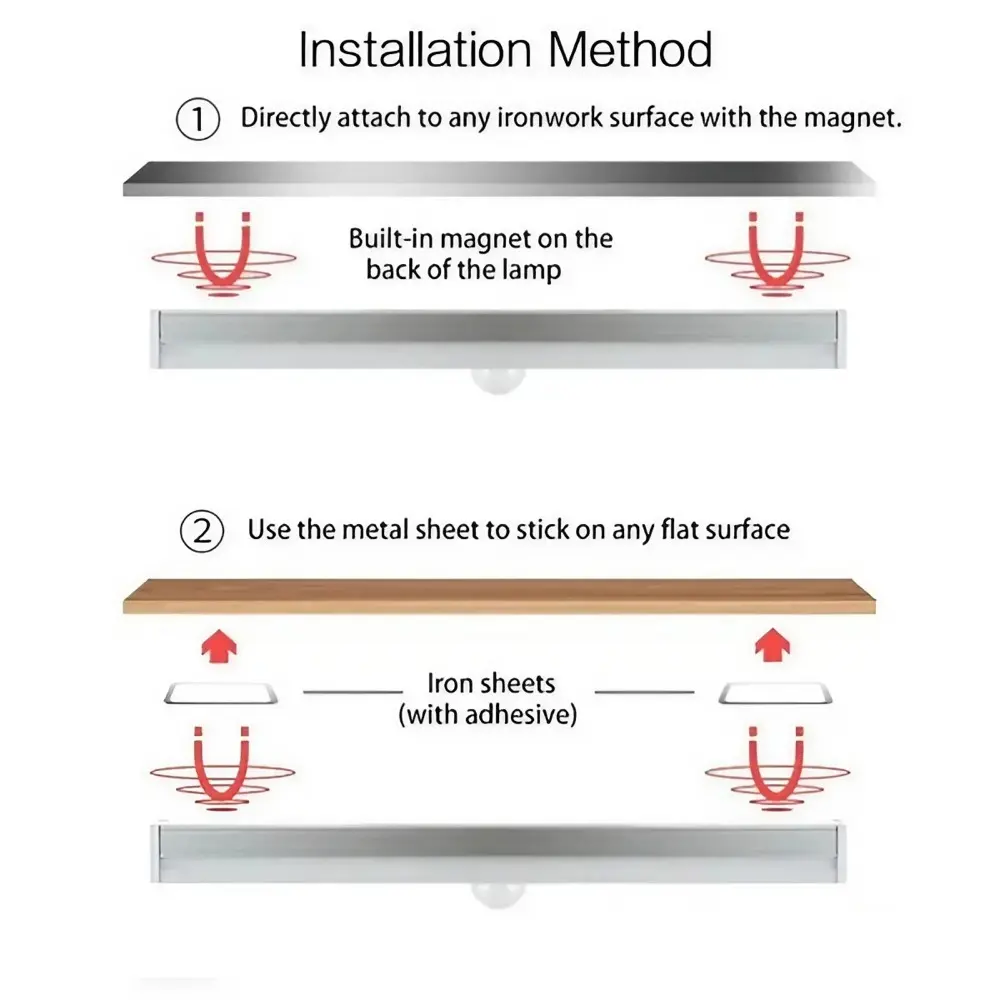 Installation Method

① Directly attach to any ironwork surface with the magnet.

Built-in magnet on the back of the lamp

② Use the metal sheet to stick on any flat surface

Iron sheets (with adhesive)