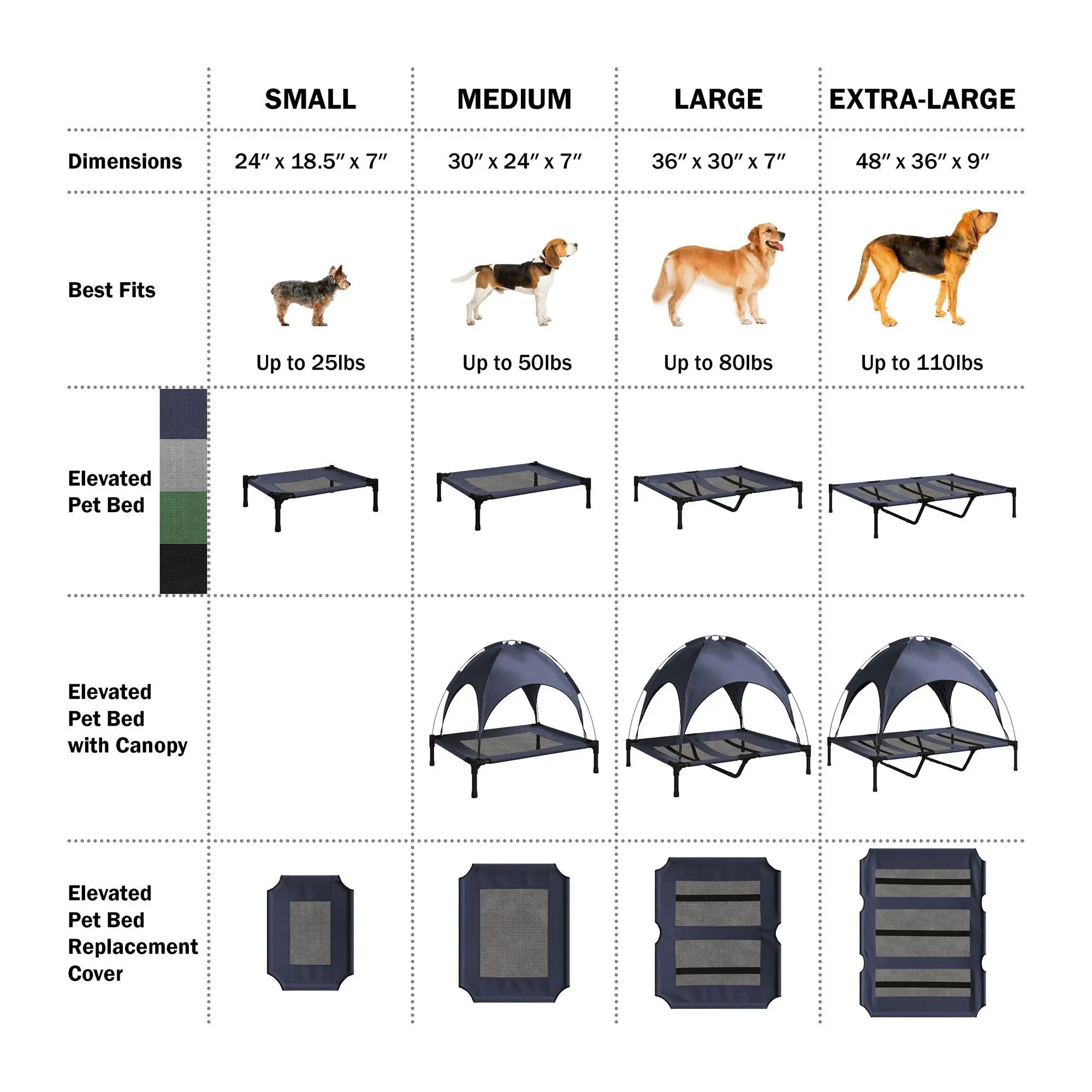 | | SMALL | MEDIUM | LARGE | EXTRA-LARGE |
|---|---|---|---|---|
| Dimensions | 24″ x 18.5″ x 7″ | 30″ x 24″ x 7″ | 36″ x 30″ x 7″ | 48″ x 36″ x 9″ |
| Best Fits | Up to 25lbs | Up to 50lbs | Up to 80lbs | Up to 110lbs |
| Elevated Pet Bed | | | | |
| Elevated Pet Bed with Canopy | | | | |
| Elevated Pet Bed Replacement Cover | | | | |