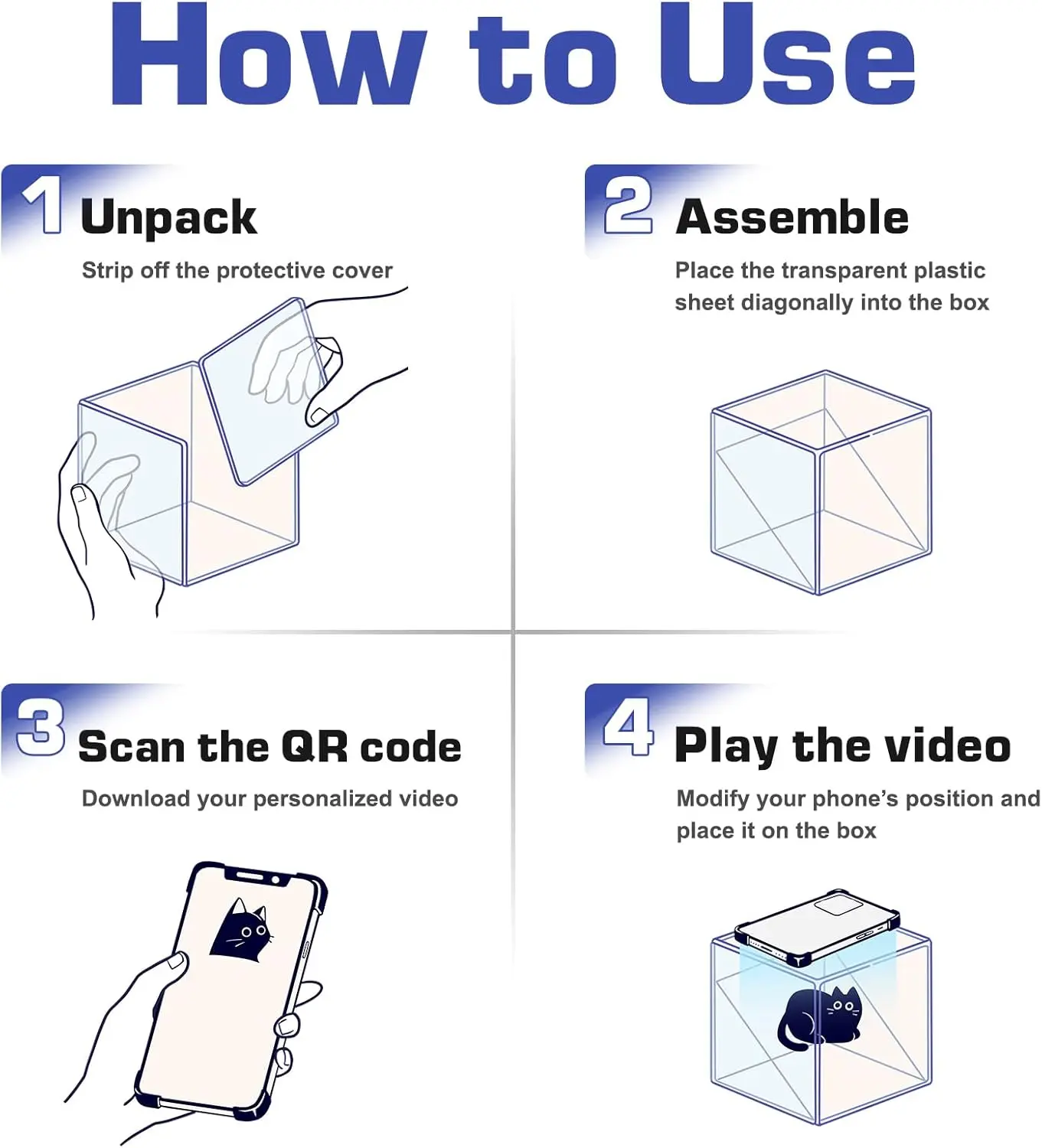 How to Use

1 Unpack

Strip off the protective cover

2 Assemble

Place the transparent plastic sheet diagonally into the box

3 Scan the QR code

Download your personalized video

4 Play the video

Modify your phone's position and place it on the box