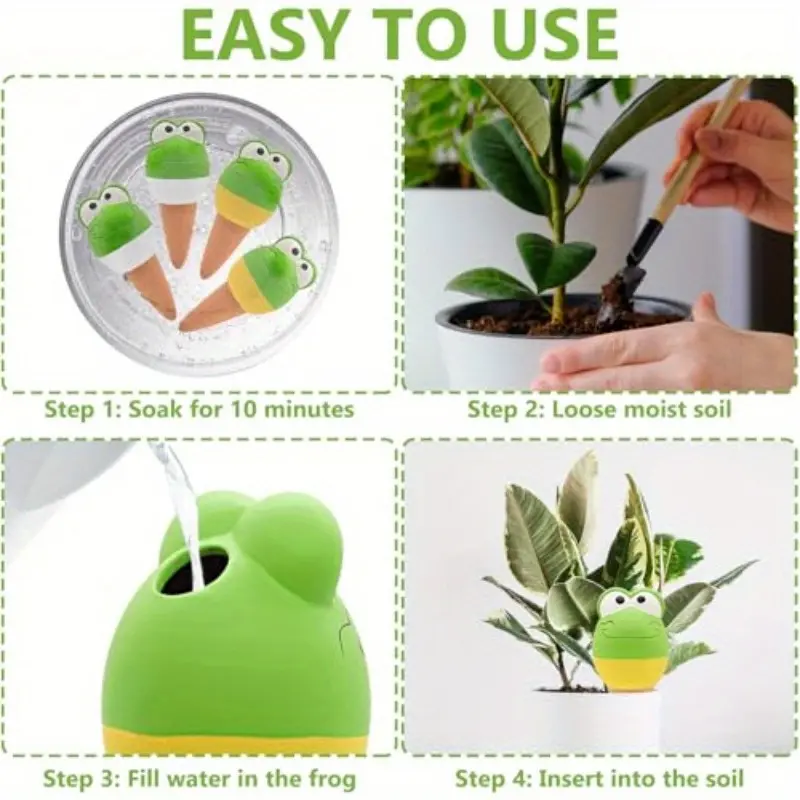 EASY TO USE

Step 1: Soak for 10 minutes

Step 2: Loose moist soil

Step 3: Fill water in the frog

Step 4: Insert into the soil