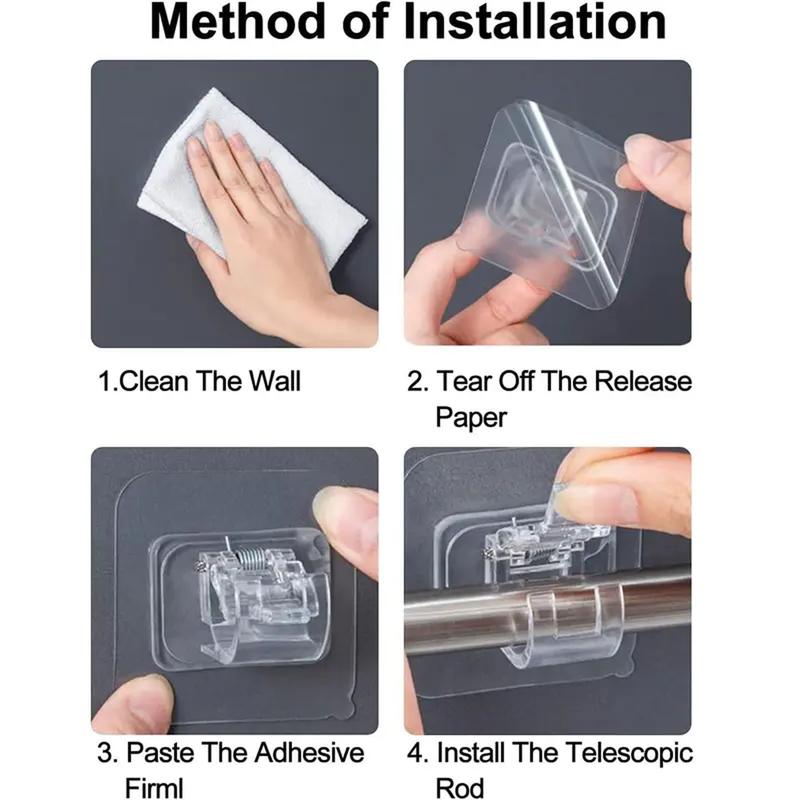 Method of Installation

1.Clean The Wall

2. Tear Off The Release Paper

3. Paste The Adhesive Firml

4. Install The Telescopic Rod