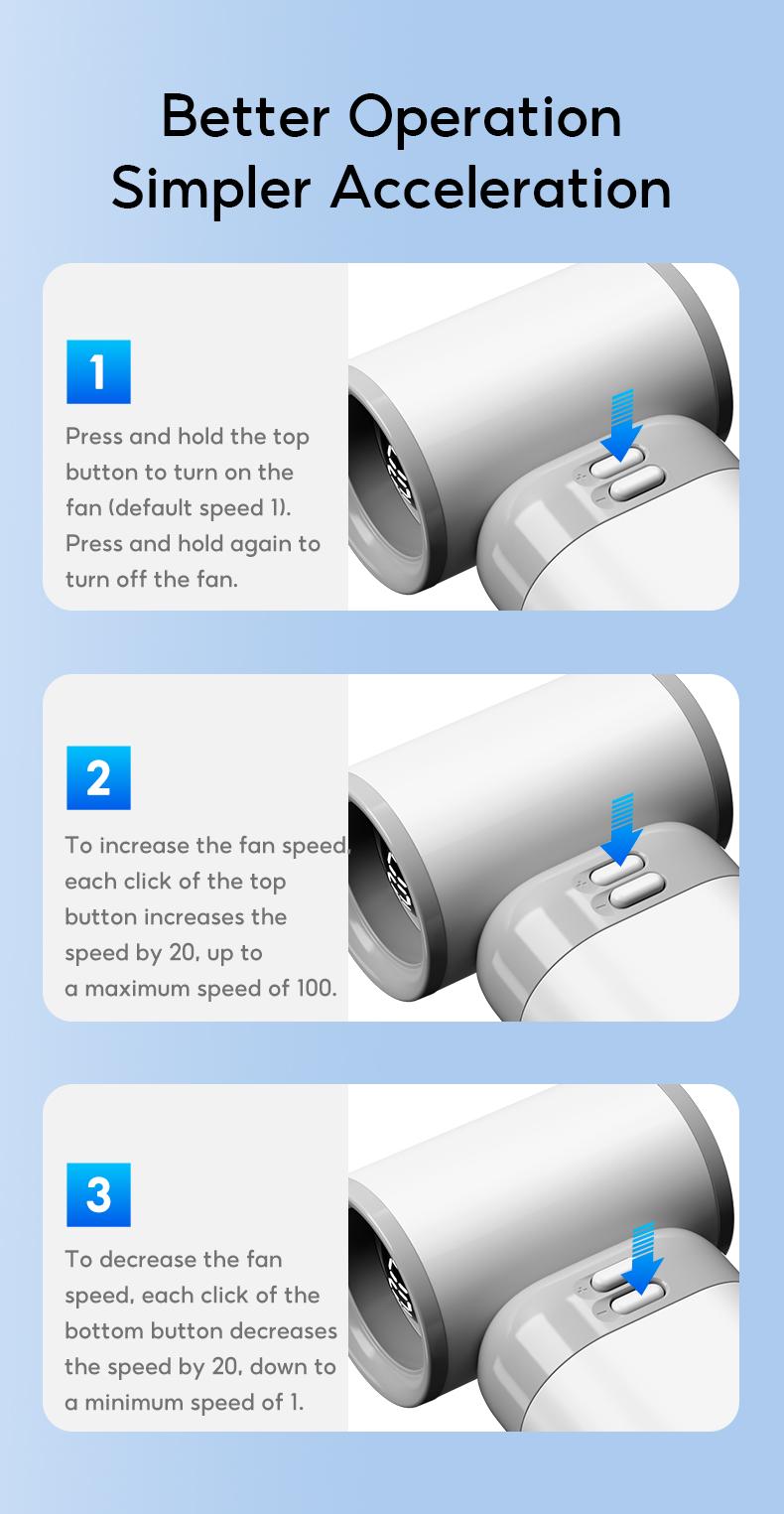 Better Operation
Simpler Acceleration

1

Press and hold the top button to turn on the fan (default speed 1). Press and hold again to turn off the fan.

2

To increase the fan speed, each click of the top button increases the speed by 20, up to a maximum speed of 100.

3

To decrease the fan speed, each click of the bottom button decreases the speed by 20, down to a minimum speed of 1.