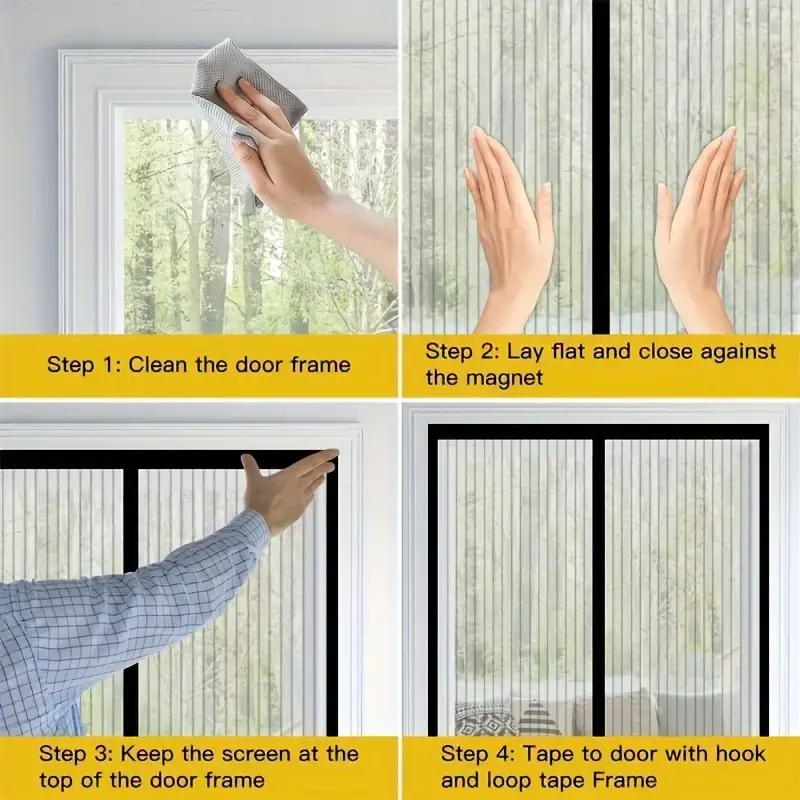 Step 1: Clean the door frame

Step 2: Lay flat and close against the magnet

Step 3: Keep the screen at the top of the door frame

Step 4: Tape to door with hook and loop tape Frame