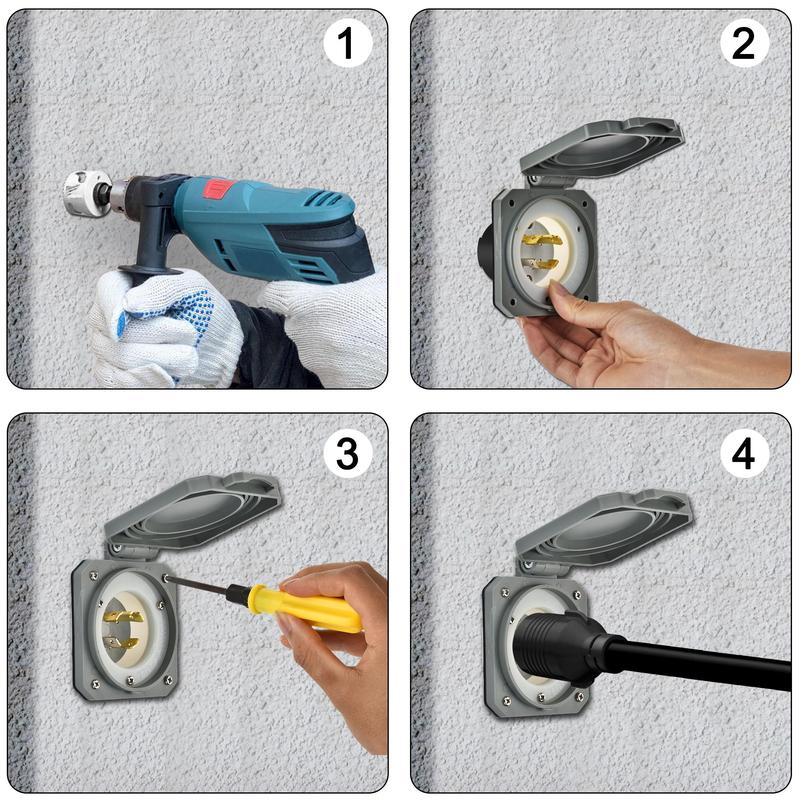 1

2

3

4