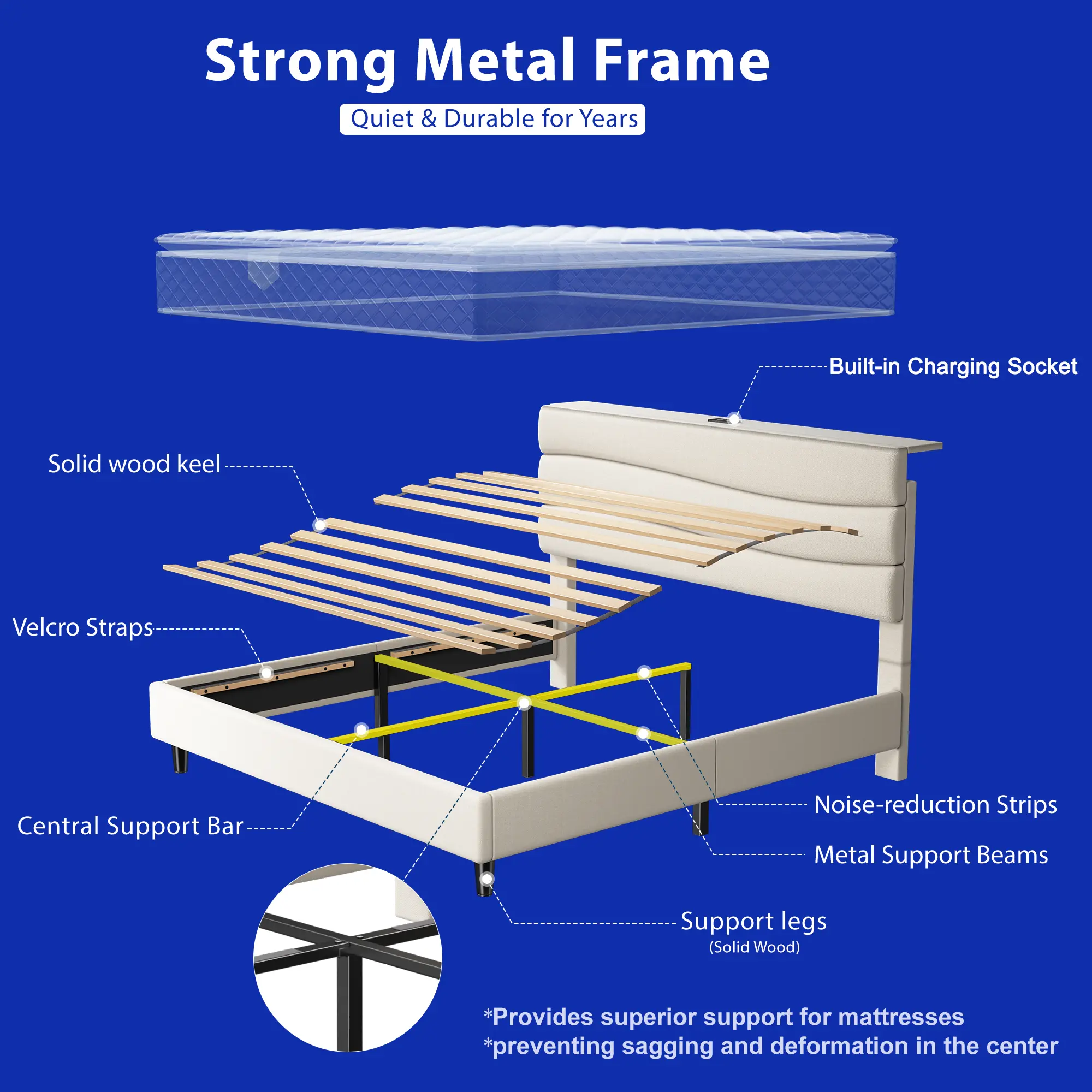 Strong Metal Frame

Quiet & Durable for Years

Built-in Charging Socket

Solid wood keel

Velcro Straps

Central Support Bar

Noise-reduction Strips

Metal Support Beams

Support legs
(Solid Wood)

*Provides superior support for mattresses
*preventing sagging and deformation in the center