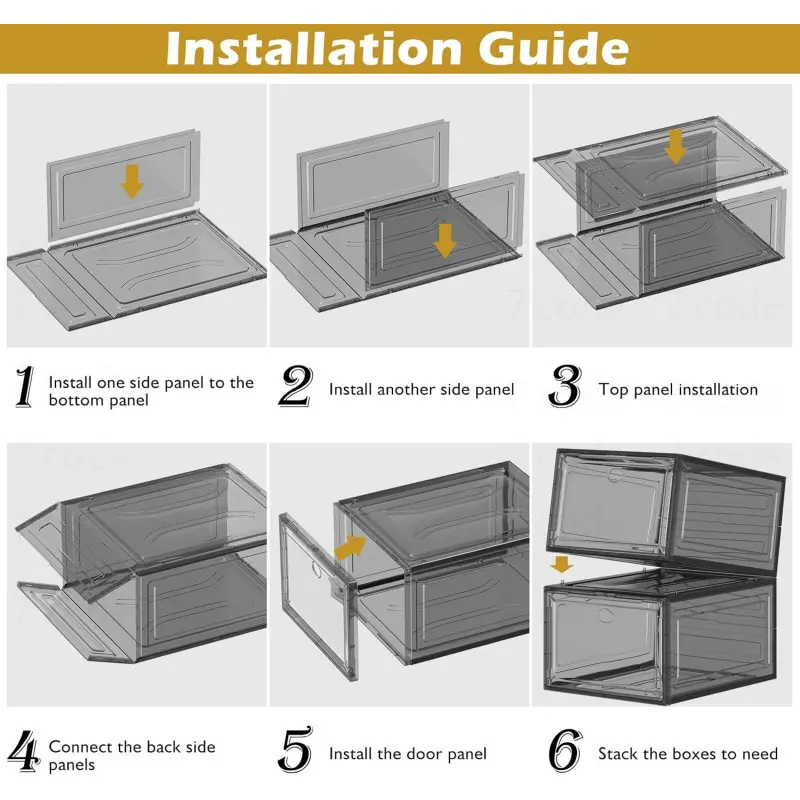 Installation Guide

1 Install one side panel to the bottom panel

2 Install another side panel

3 Top panel installation

4 Connect the back side panels

5 Install the door panel

6 Stack the boxes to need