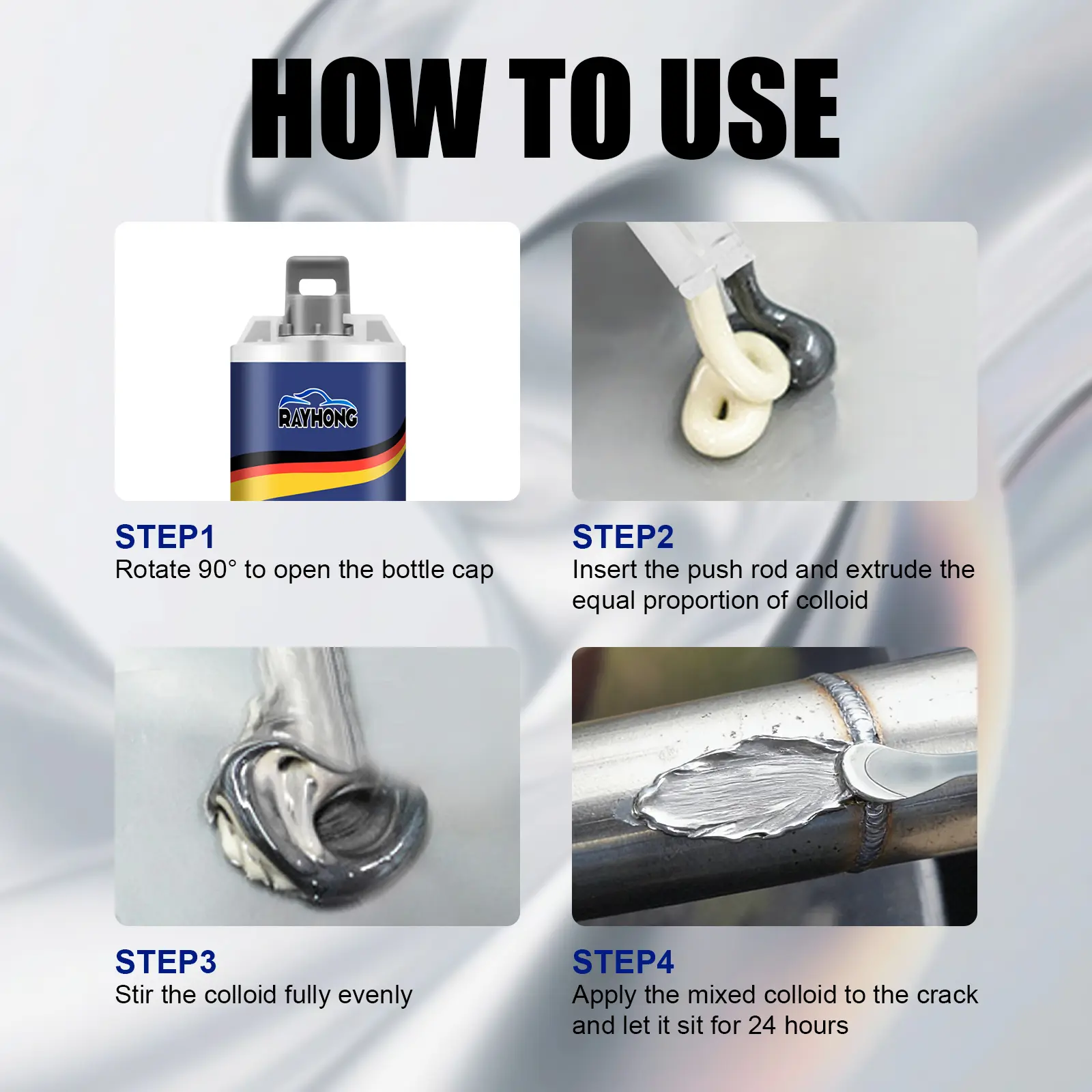 HOW TO USE

RAYHONG

STEP1
Rotate 90° to open the bottle cap

STEP2
Insert the push rod and extrude the equal proportion of colloid

STEP3
Stir the colloid fully evenly

STEP4
Apply the mixed colloid to the crack and let it sit for 24 hours