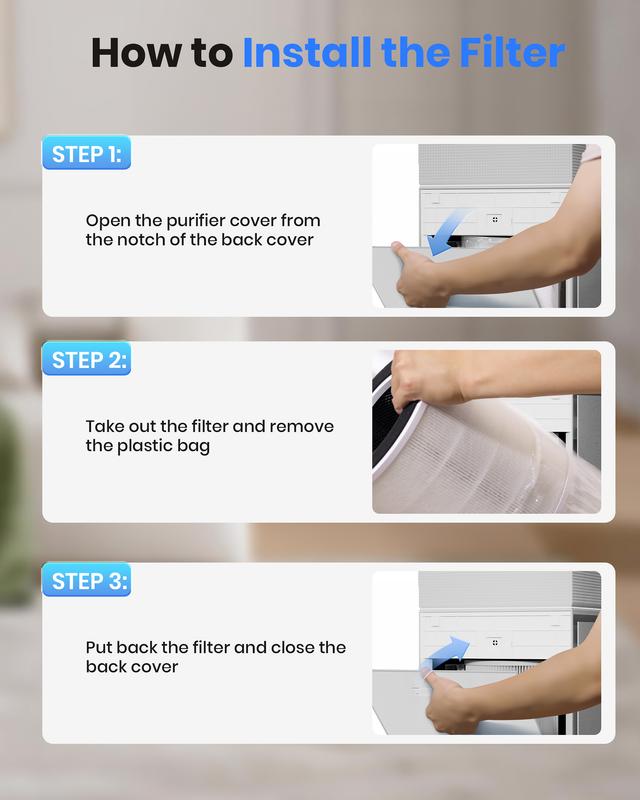 How to Install the Filter

STEP 1:

Open the purifier cover from the notch of the back cover

STEP 2:

Take out the filter and remove the plastic bag

STEP 3:

Put back the filter and close the back cover