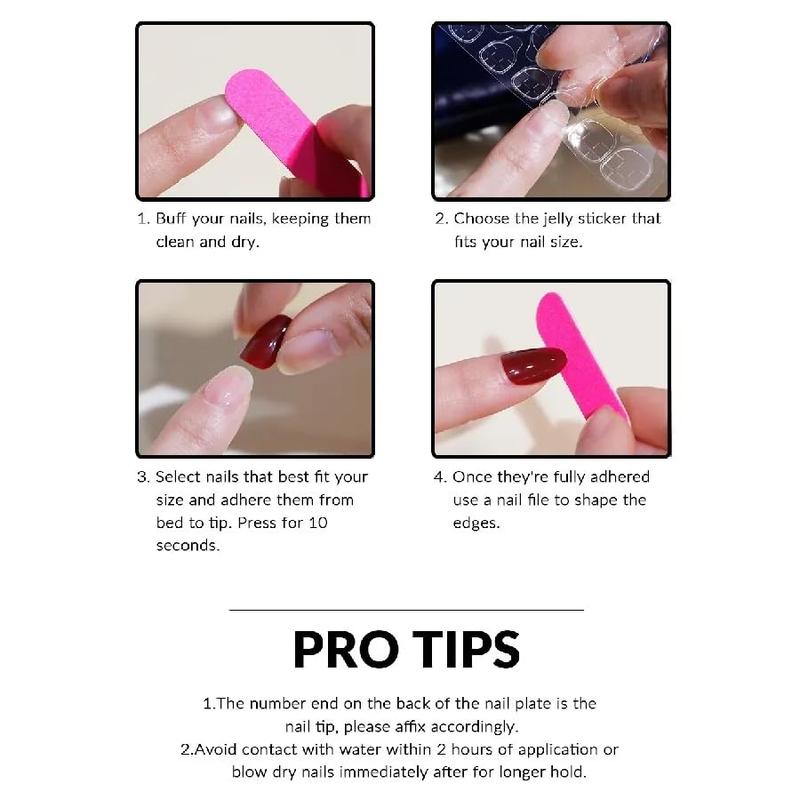 1. Buff your nails, keeping them clean and dry.

2. Choose the jelly sticker that fits your nail size.

3. Select nails that best fit your size and adhere them from bed to tip. Press for 10 seconds.

4. Once they're fully adhered use a nail file to shape the edges.

PRO TIPS

1.The number end on the back of the nail plate is the nail tip, please affix accordingly.
2.Avoid contact with water within 2 hours of application or blow dry nails immediately after for longer hold.