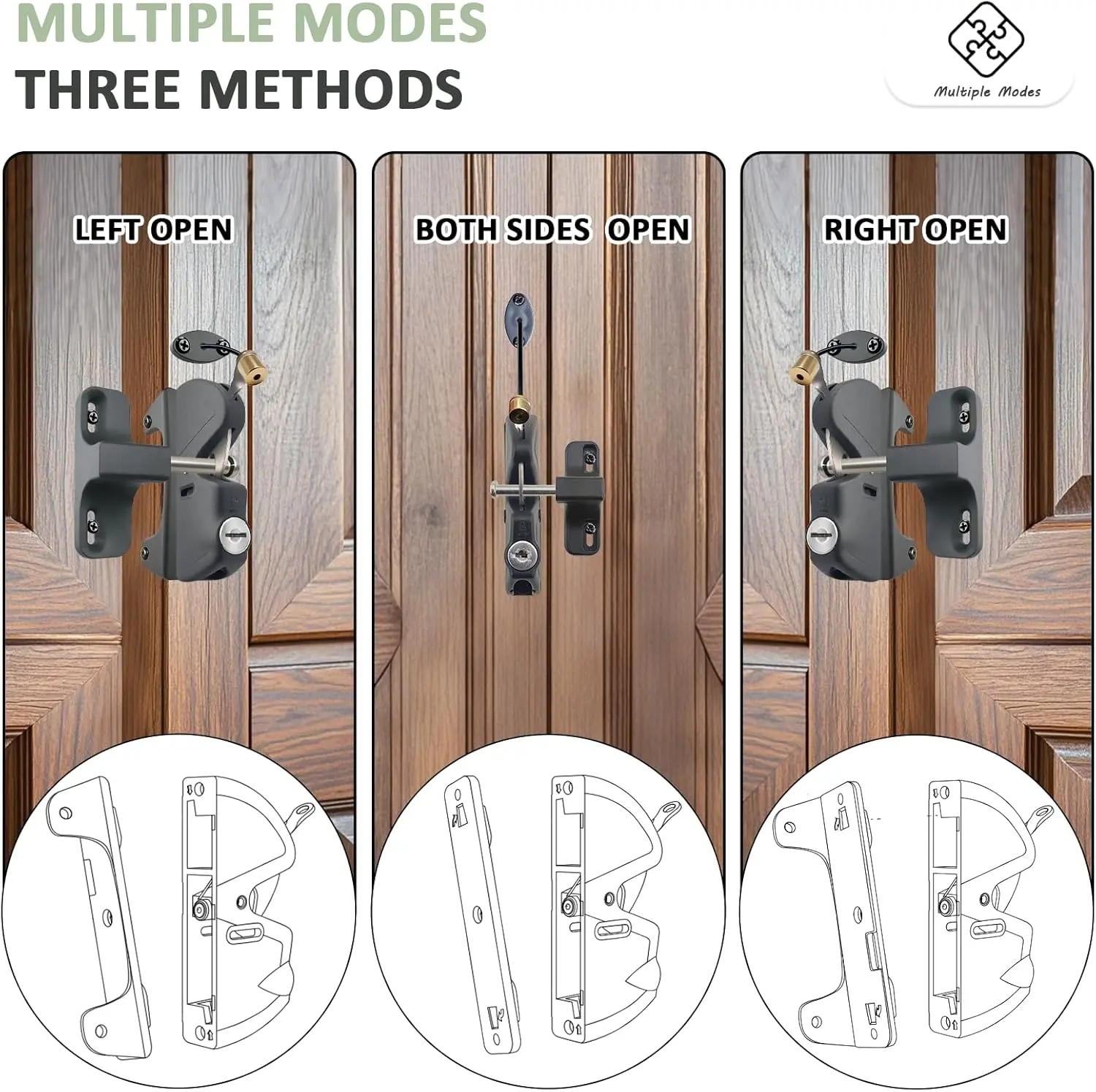 MULTIPLE MODES
THREE METHODS

Multiple Modes

LEFT OPEN

BOTH SIDES OPEN

RIGHT OPEN