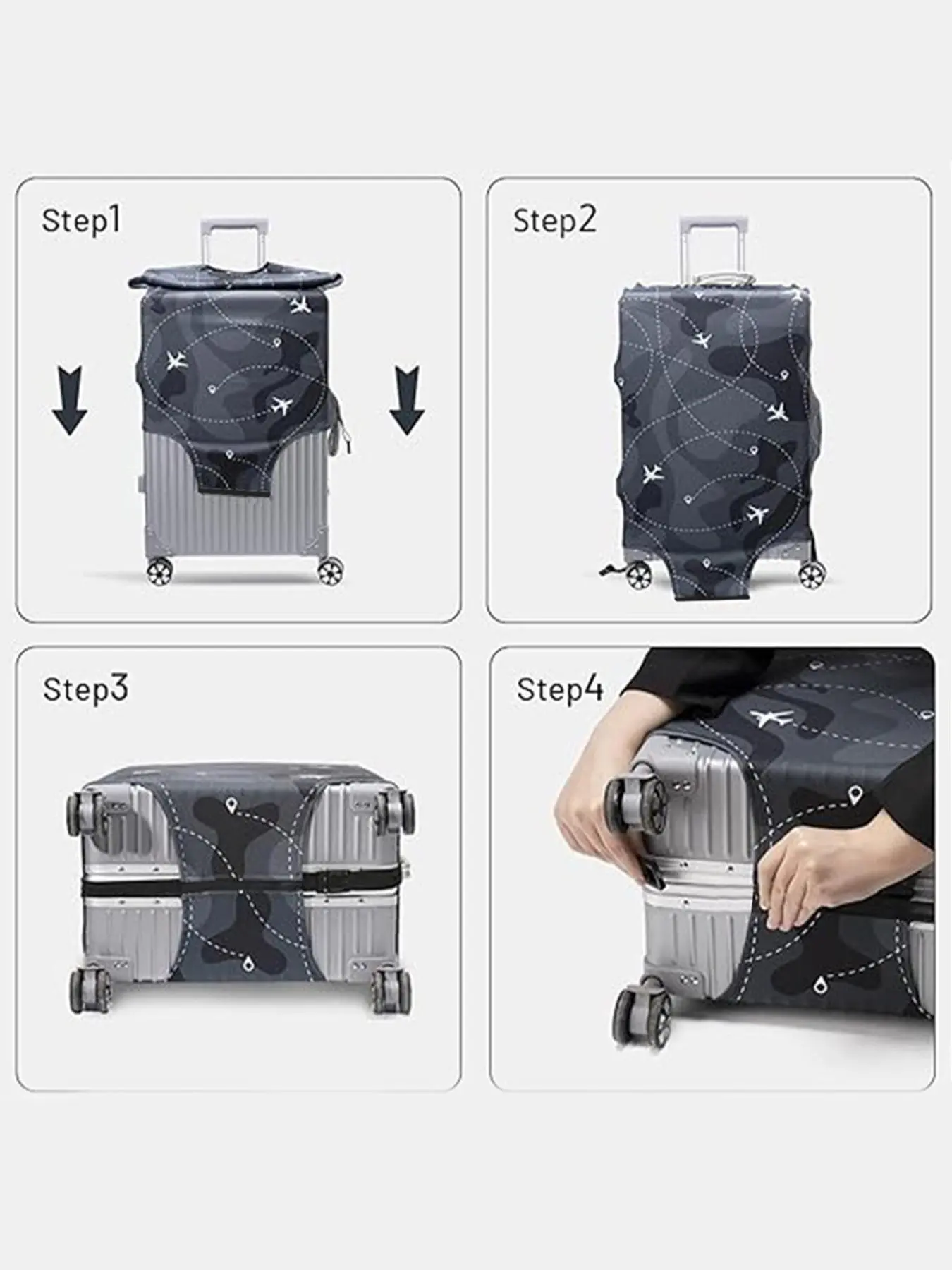 Step1

Step2

Step3

Step4