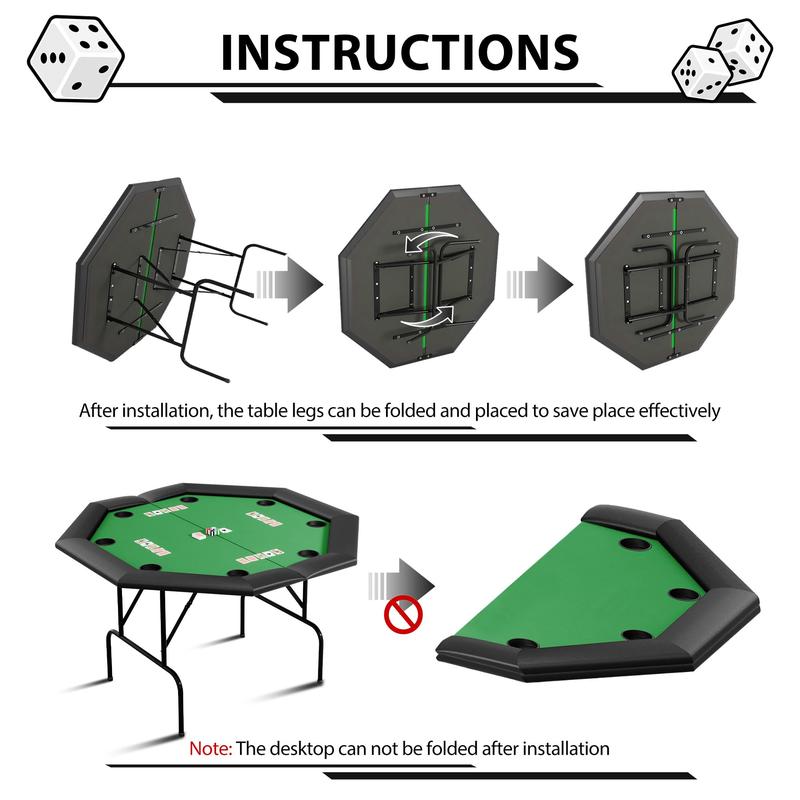 INSTRUCTIONS

After installation, the table legs can be folded and placed to save place effectively

Note: The desktop can not be folded after installation