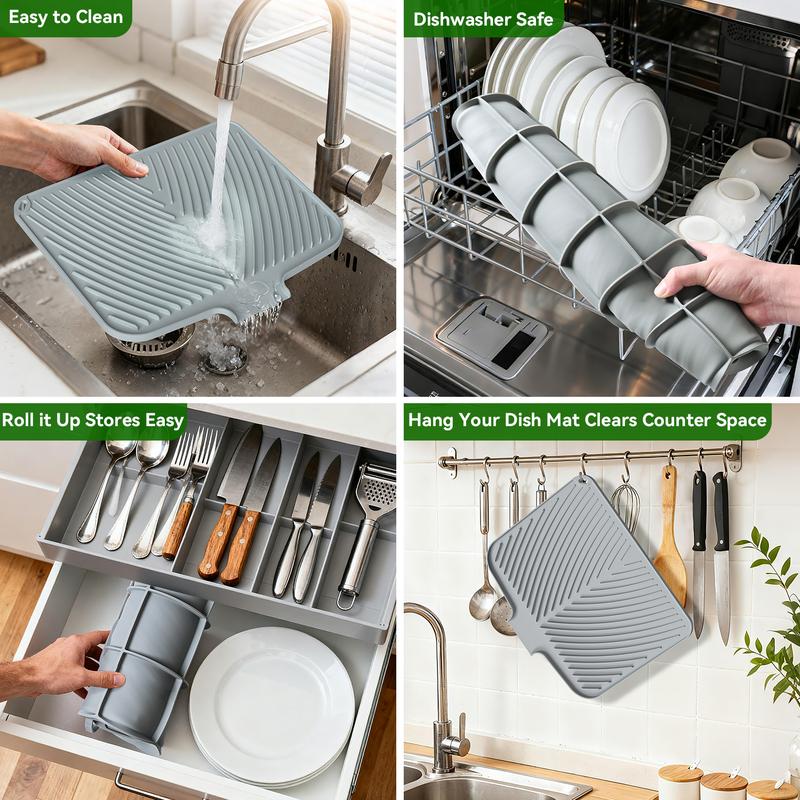 Easy to Clean

Dishwasher Safe

Roll it Up Stores Easy

Hang Your Dish Mat Clears Counter Space