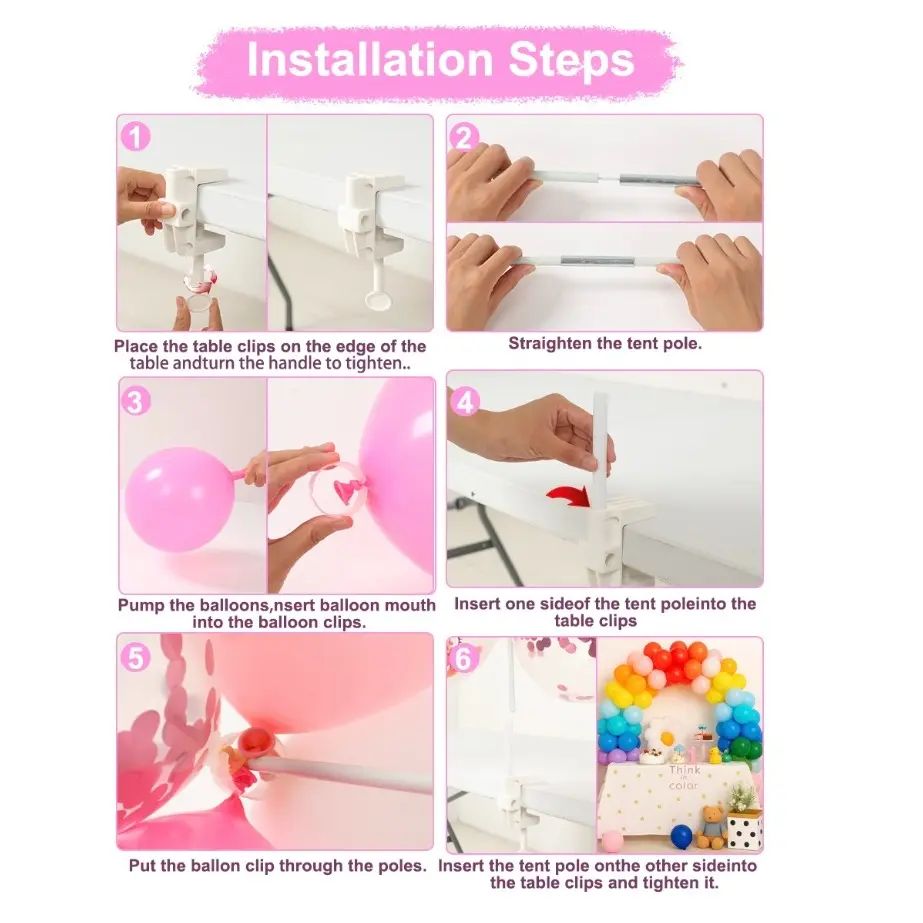 Installation Steps

1

Place the table clips on the edge of the table andturn the handle to tighten..

2

Straighten the tent pole.

3

Pump the balloons,nsert balloon mouth into the balloon clips.

4

Insert one sideof the tent poleinto the table clips

5

Put the ballon clip through the poles.

6

Think in color

Insert the tent pole onthe other sideinto the table clips and tighten it.