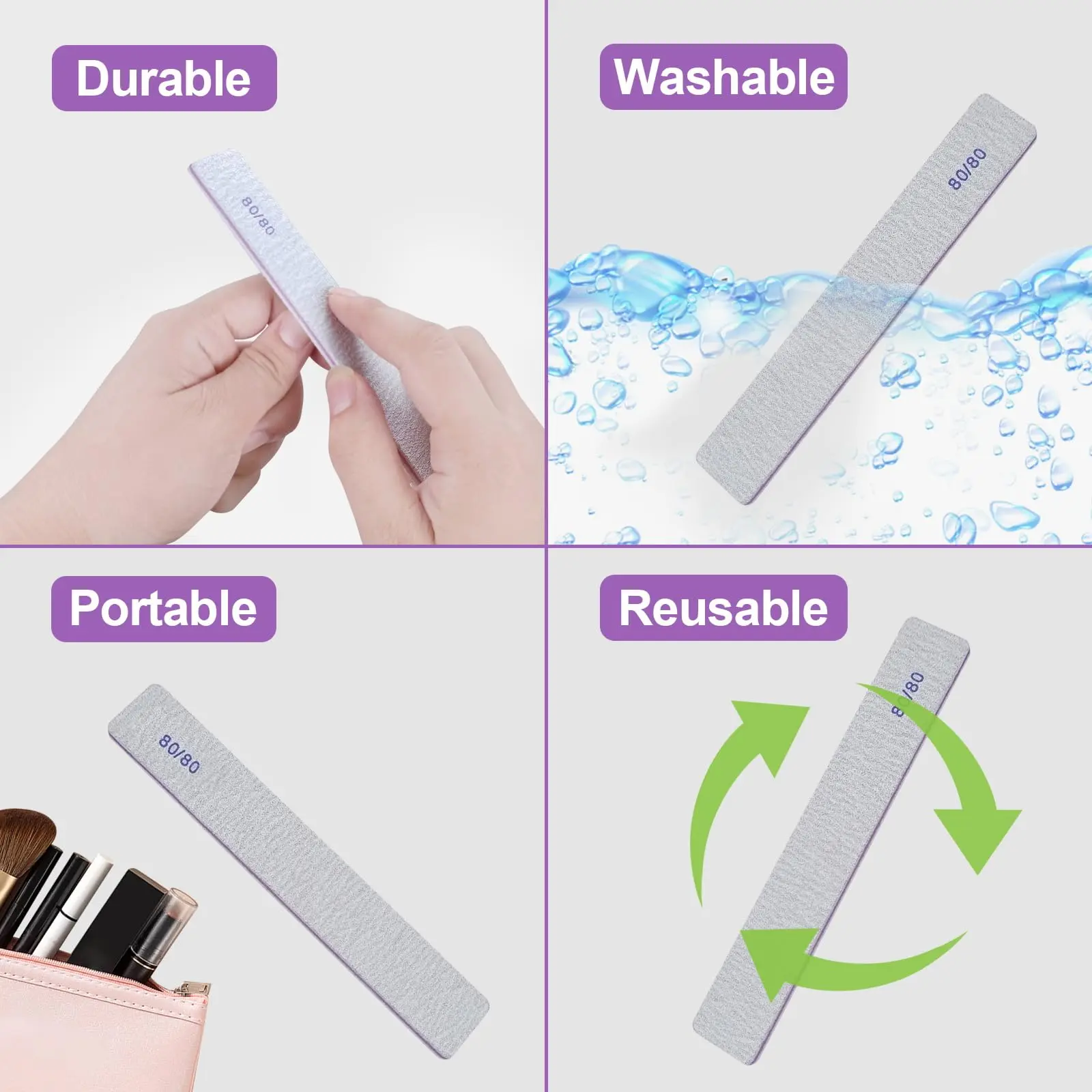 Durable

80/80

Washable

80/80

Portable

80/80

Reusable

80/80