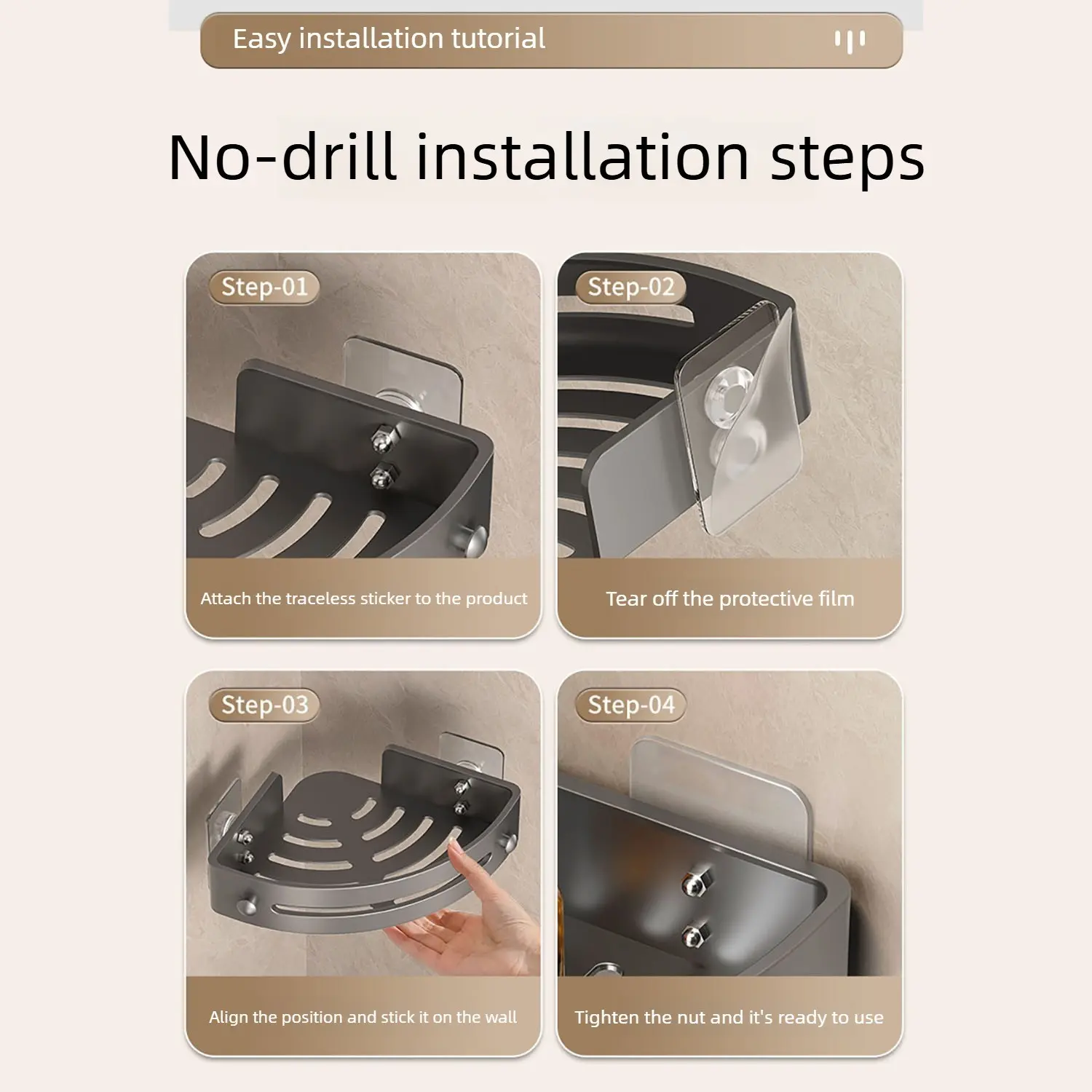 Easy installation tutorial

No-drill installation steps

Step-01

Attach the traceless sticker to the product

Step-02

Tear off the protective film

Step-03

Align the position and stick it on the wall

Step-04

Tighten the nut and it's ready to use