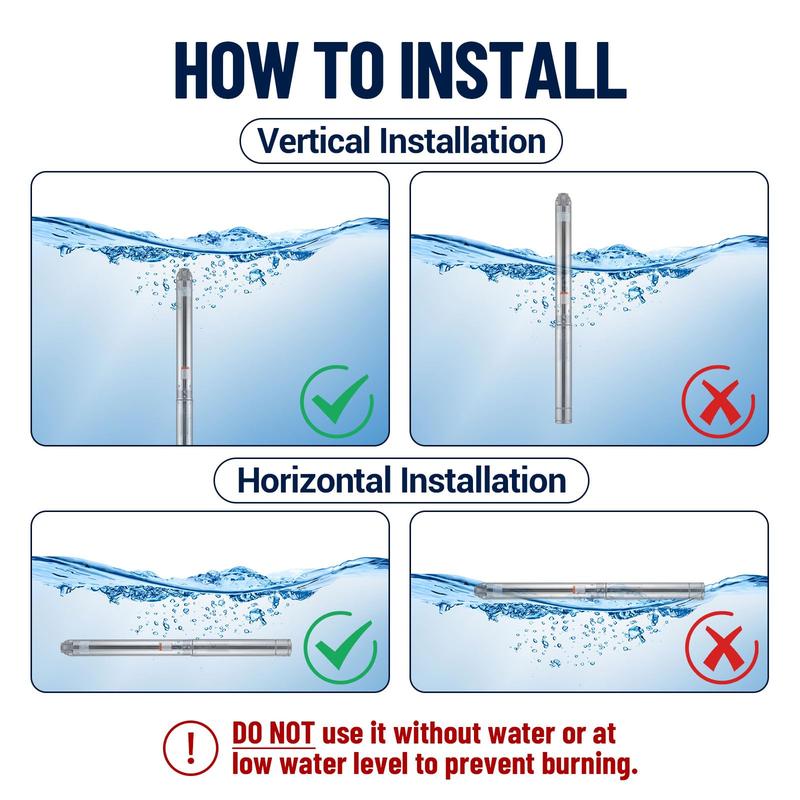 HOW TO INSTALL

Vertical Installation

Horizontal Installation

!

DO NOT use it without water or at low water level to prevent burning.