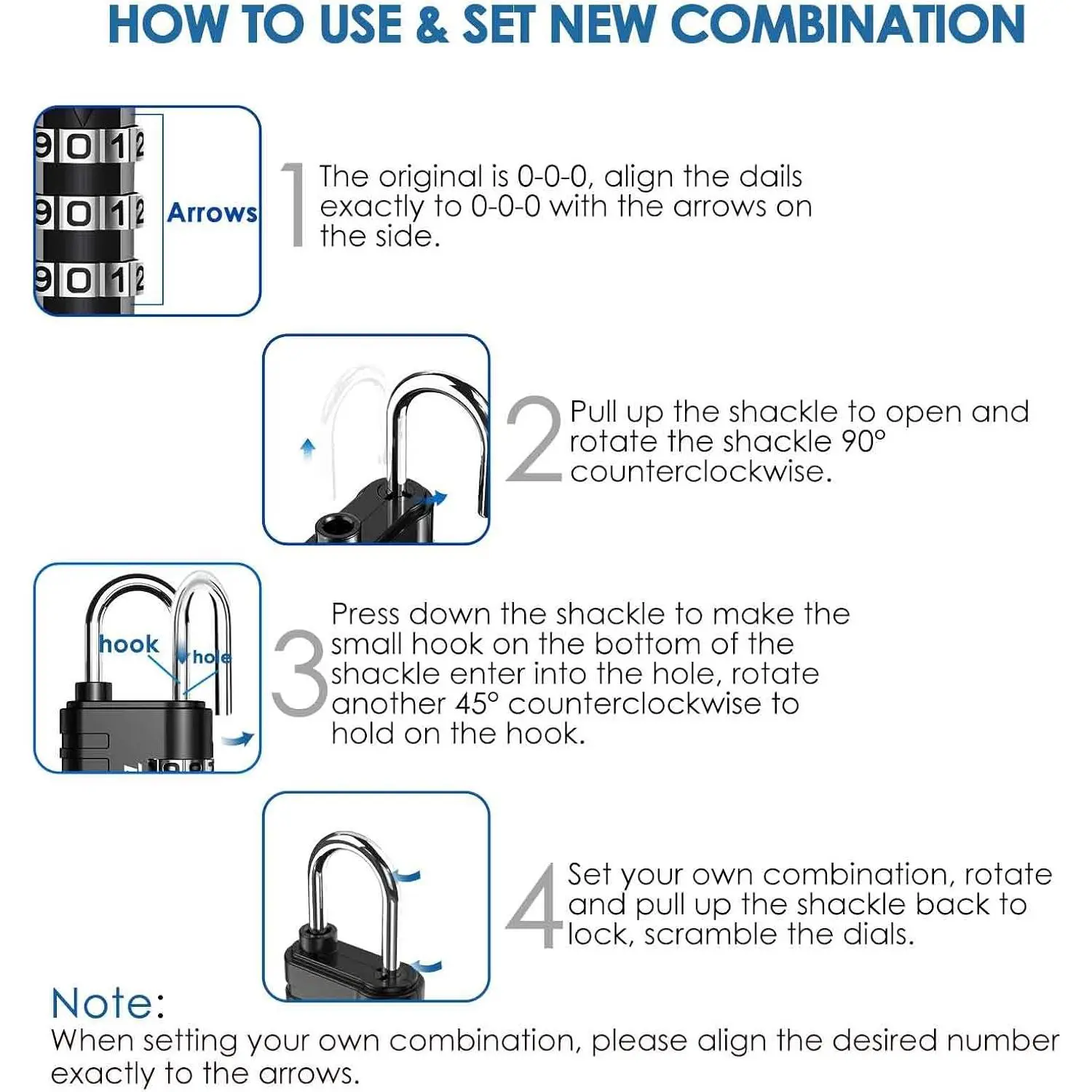 HOW TO USE & SET NEW COMBINATION

9 0 1 2
9 0 1 2
9 0 1 2
Arrows

1 The original is 0-0-0, align the dails exactly to 0-0-0 with the arrows on the side.

2 Pull up the shackle to open and rotate the shackle 90° counterclockwise.

hook
hole

3 Press down the shackle to make the small hook on the bottom of the shackle enter into the hole, rotate another 45° counterclockwise to hold on the hook.

4 Set your own combination, rotate and pull up the shackle back to lock, scramble the dials.

Note:
When setting your own combination, please align the desired number exactly to the arrows.